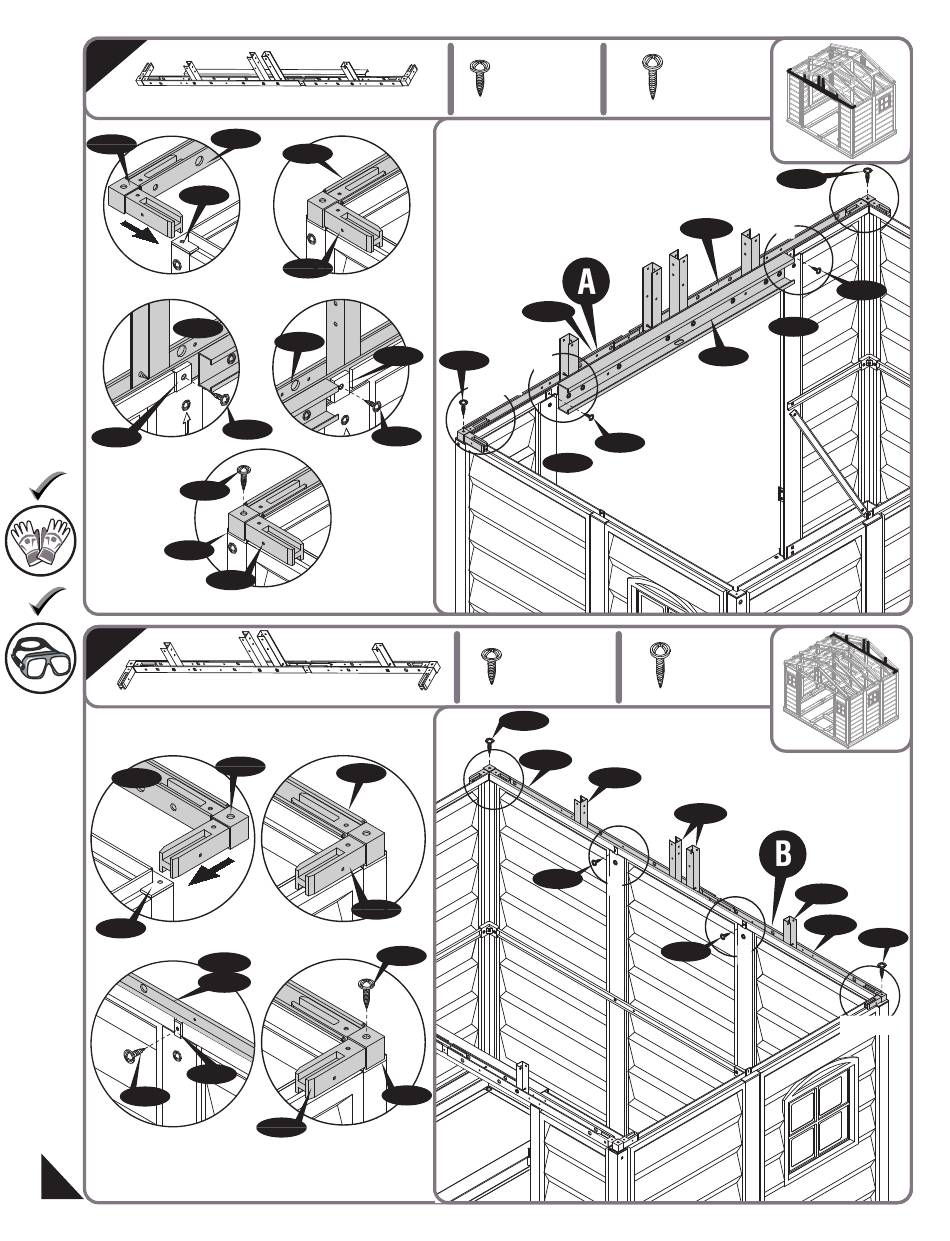 A

B