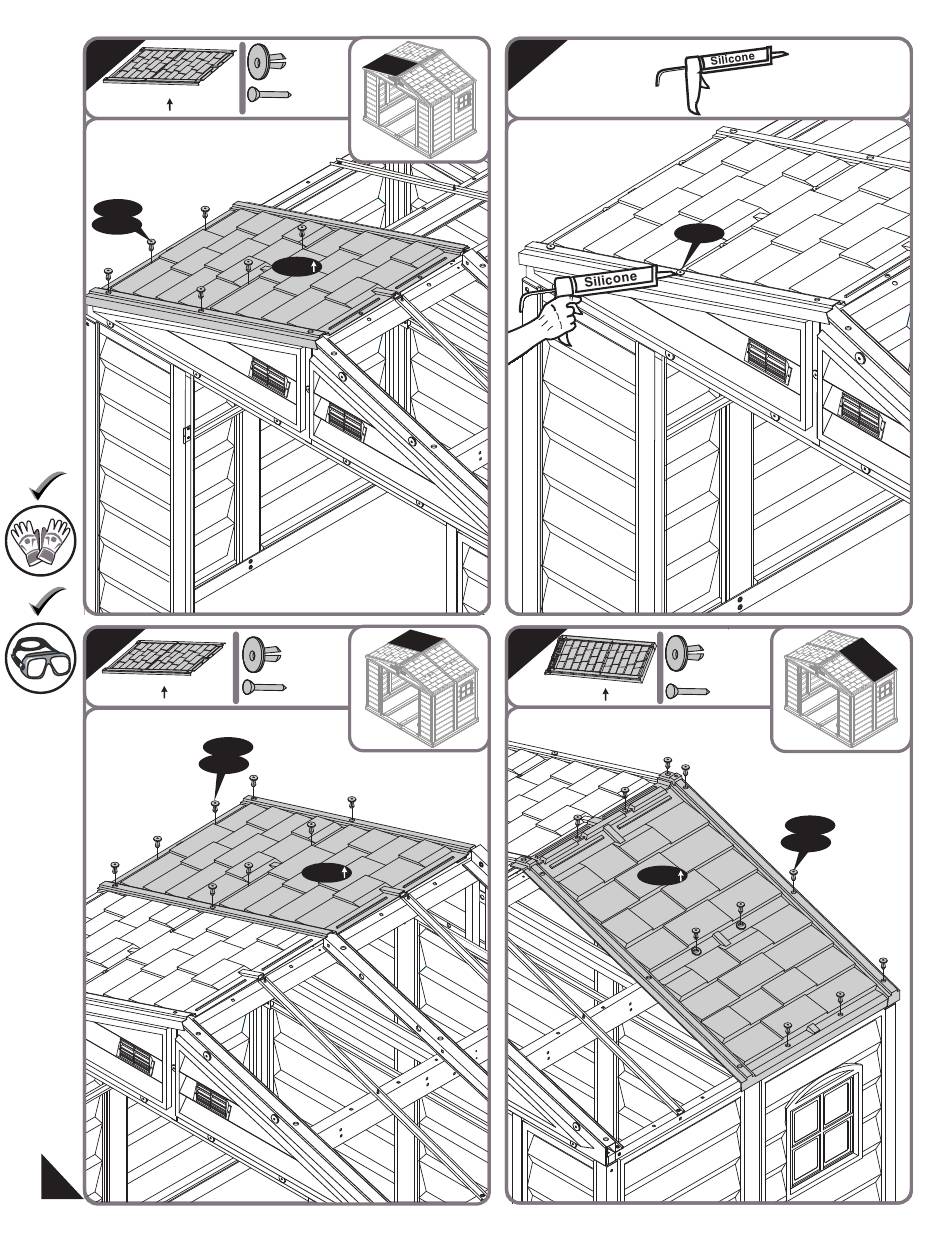 Silicone

Silicone