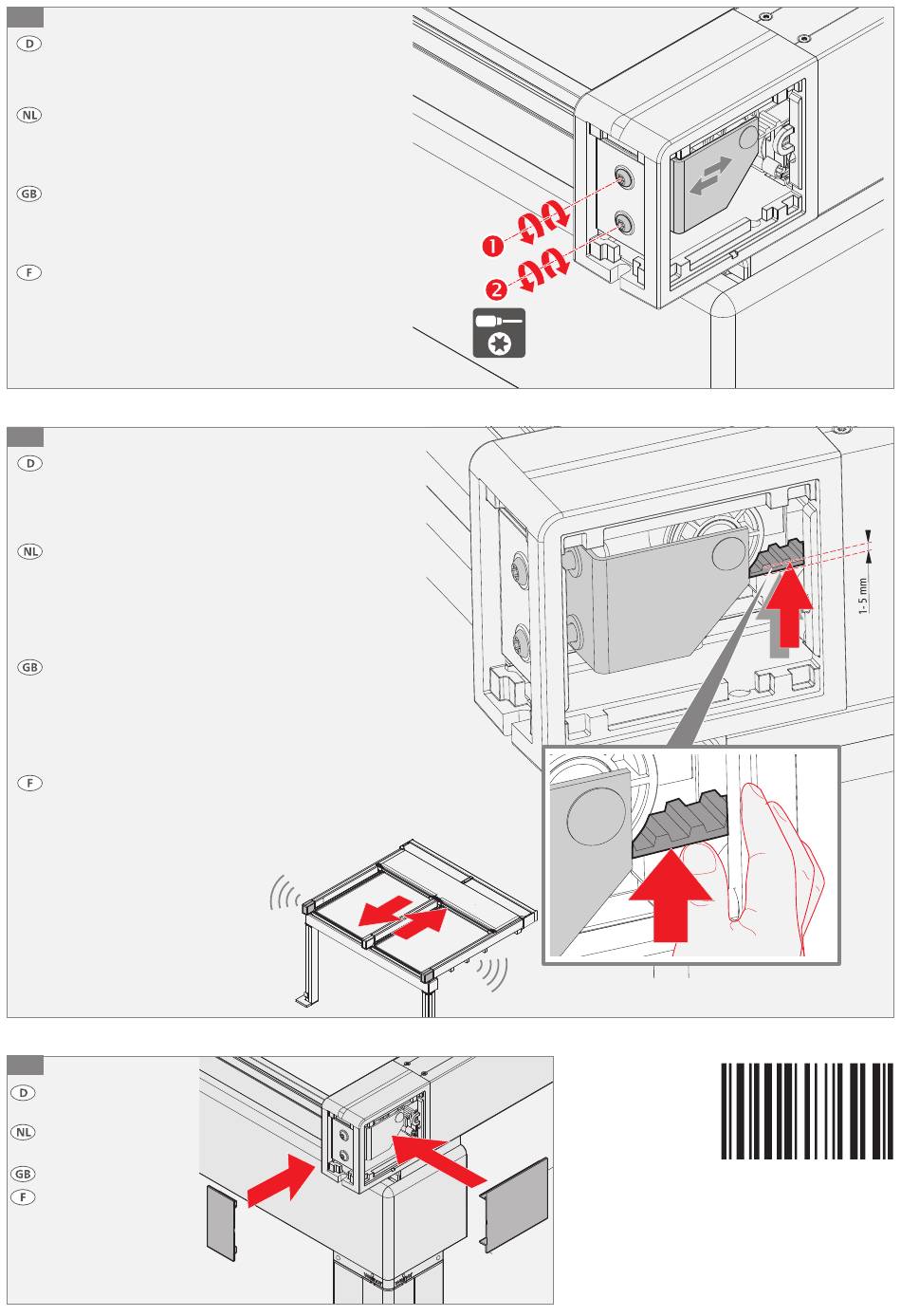 D

NL

GB

F

1

2

D

NL

GB

F

1-5 mm

D

NL

GB

F