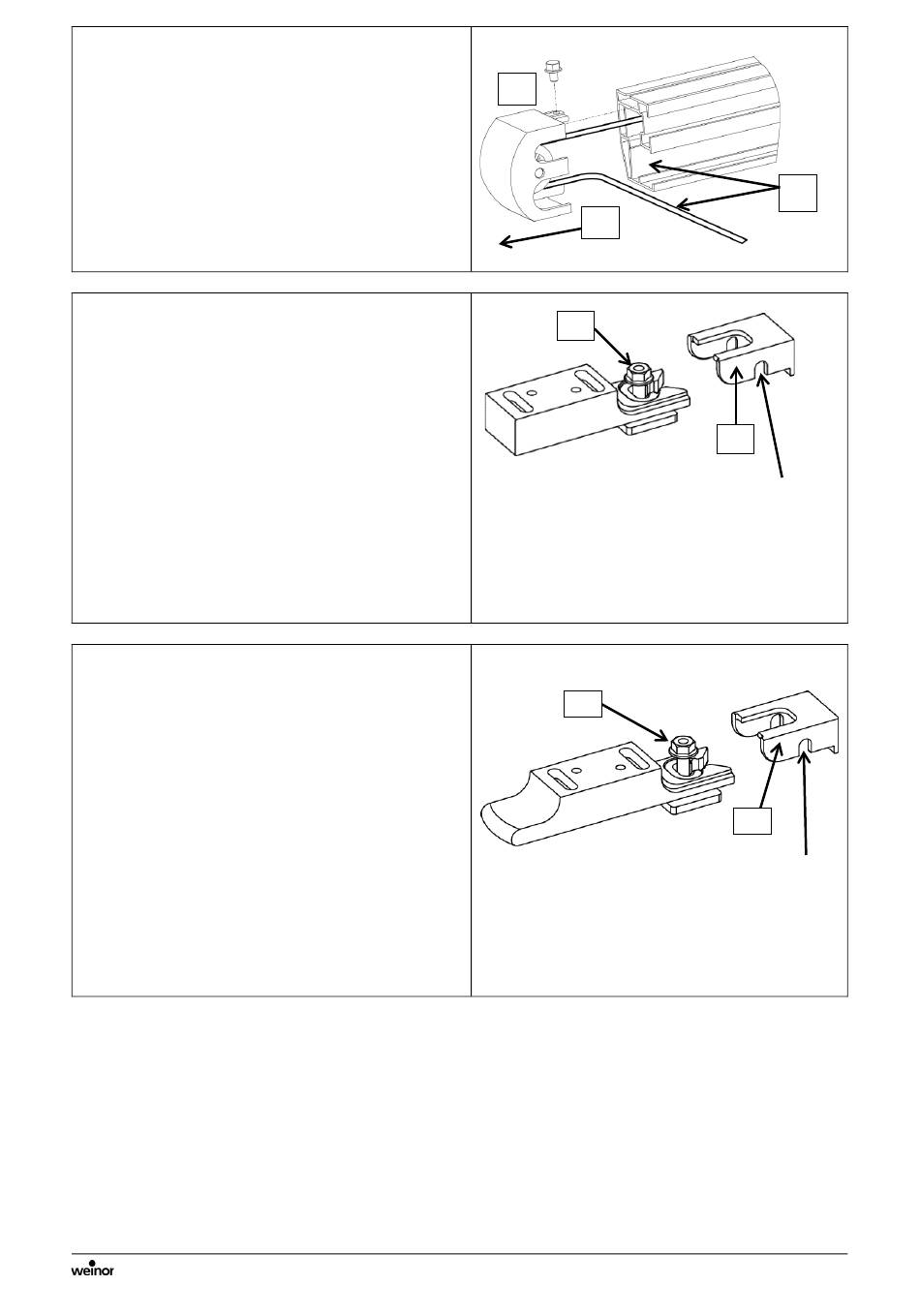 weinor