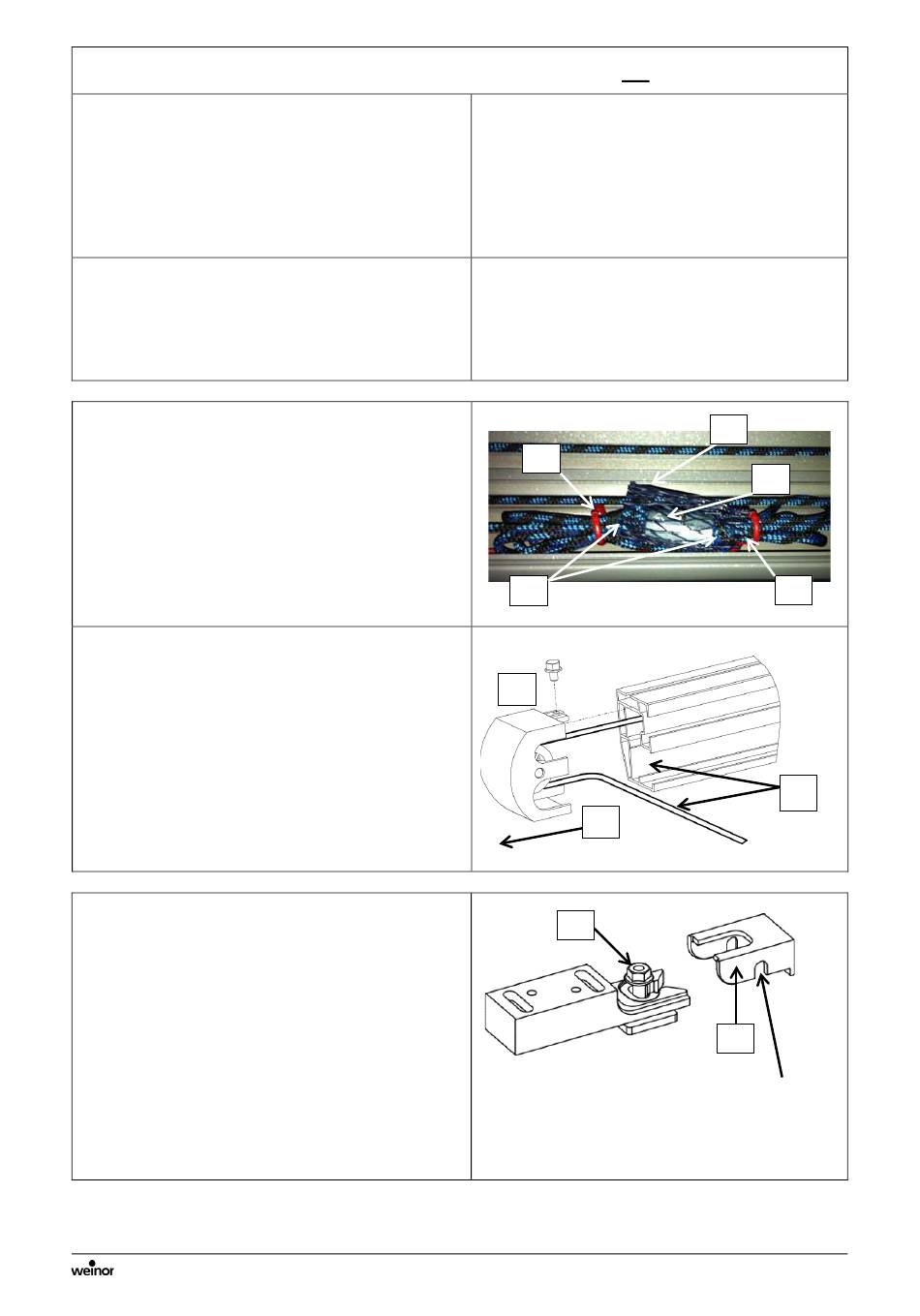 weinor