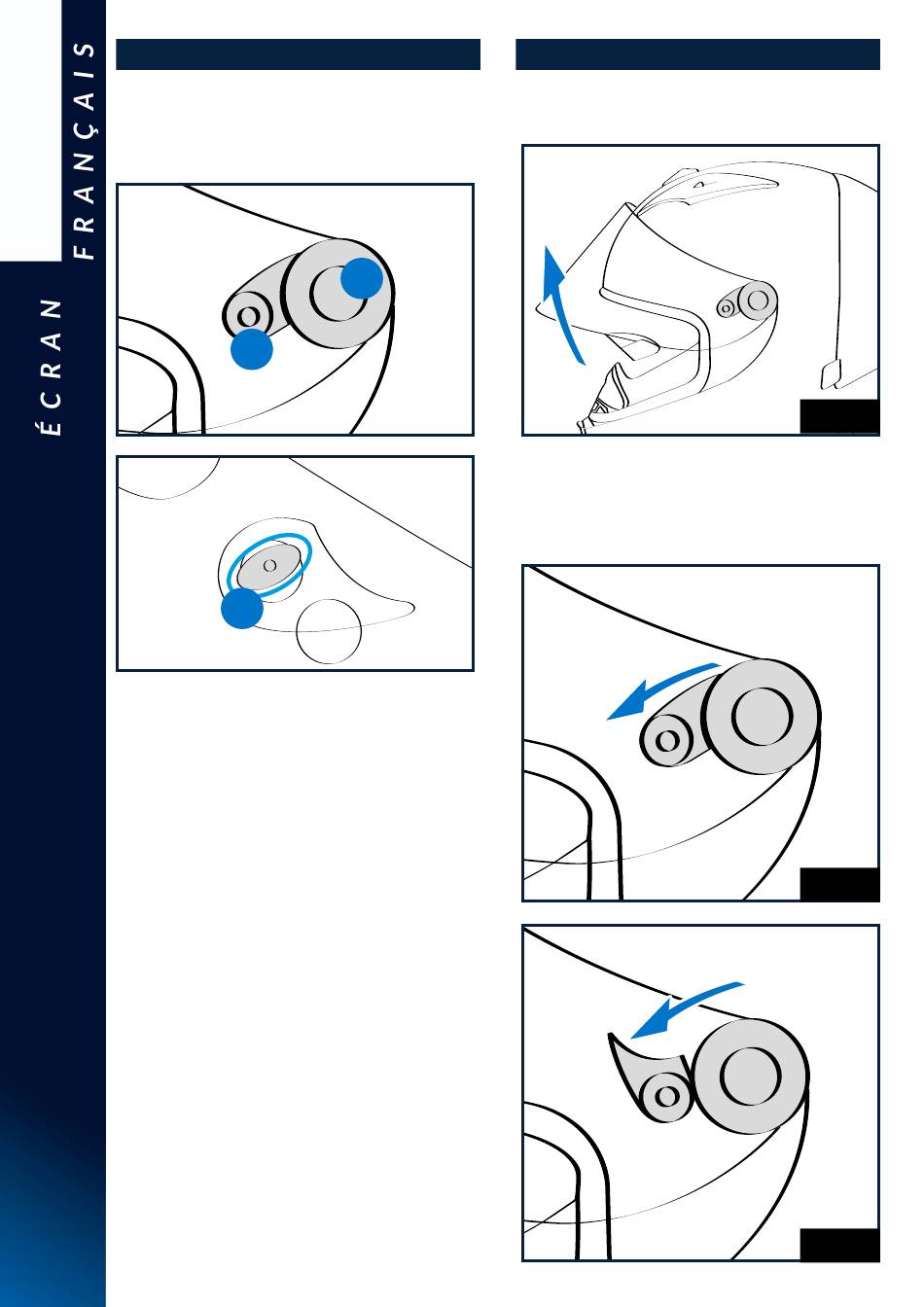 FRANÇAIS

ÉCRAN