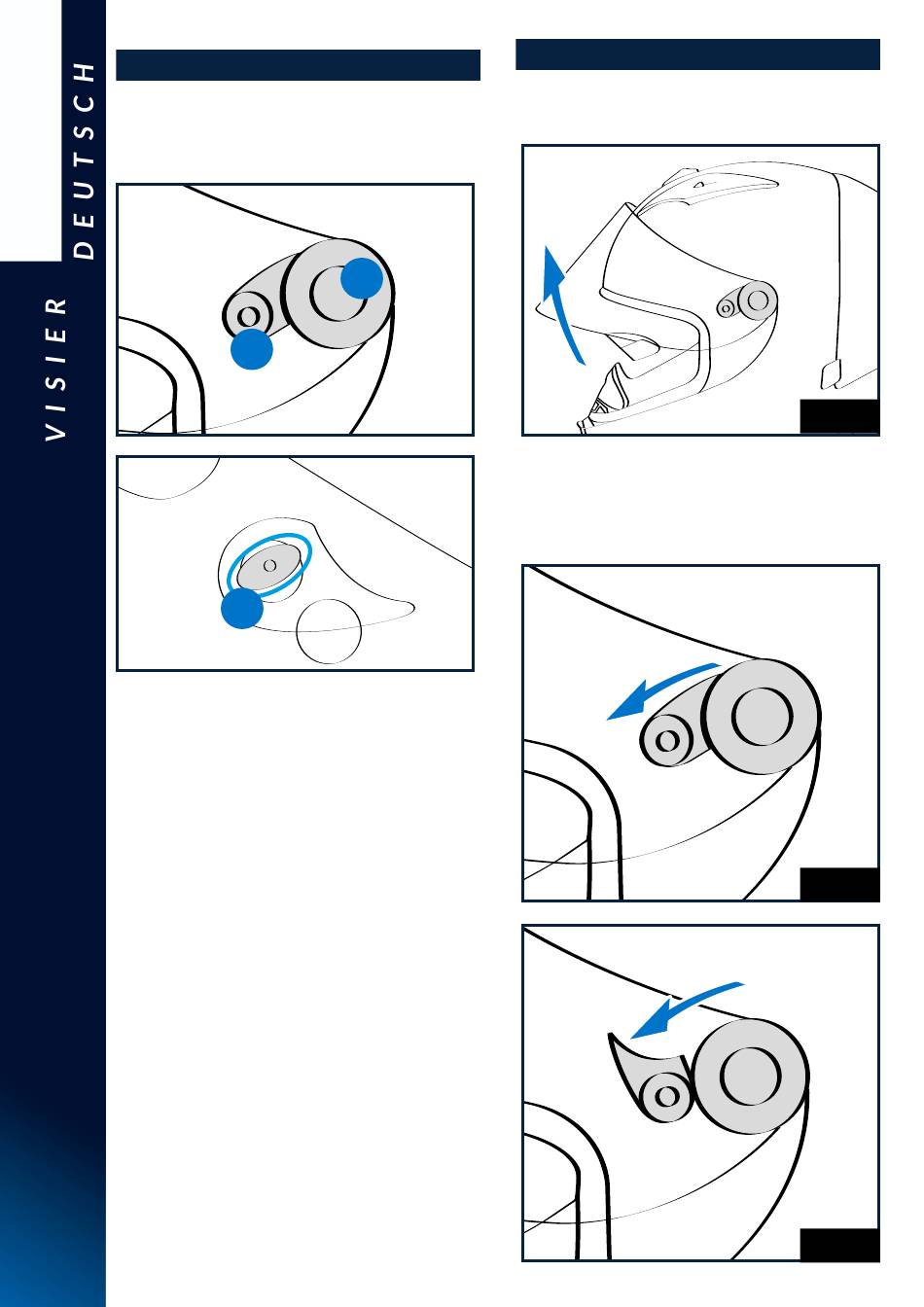 DEUTSCH

VISIER