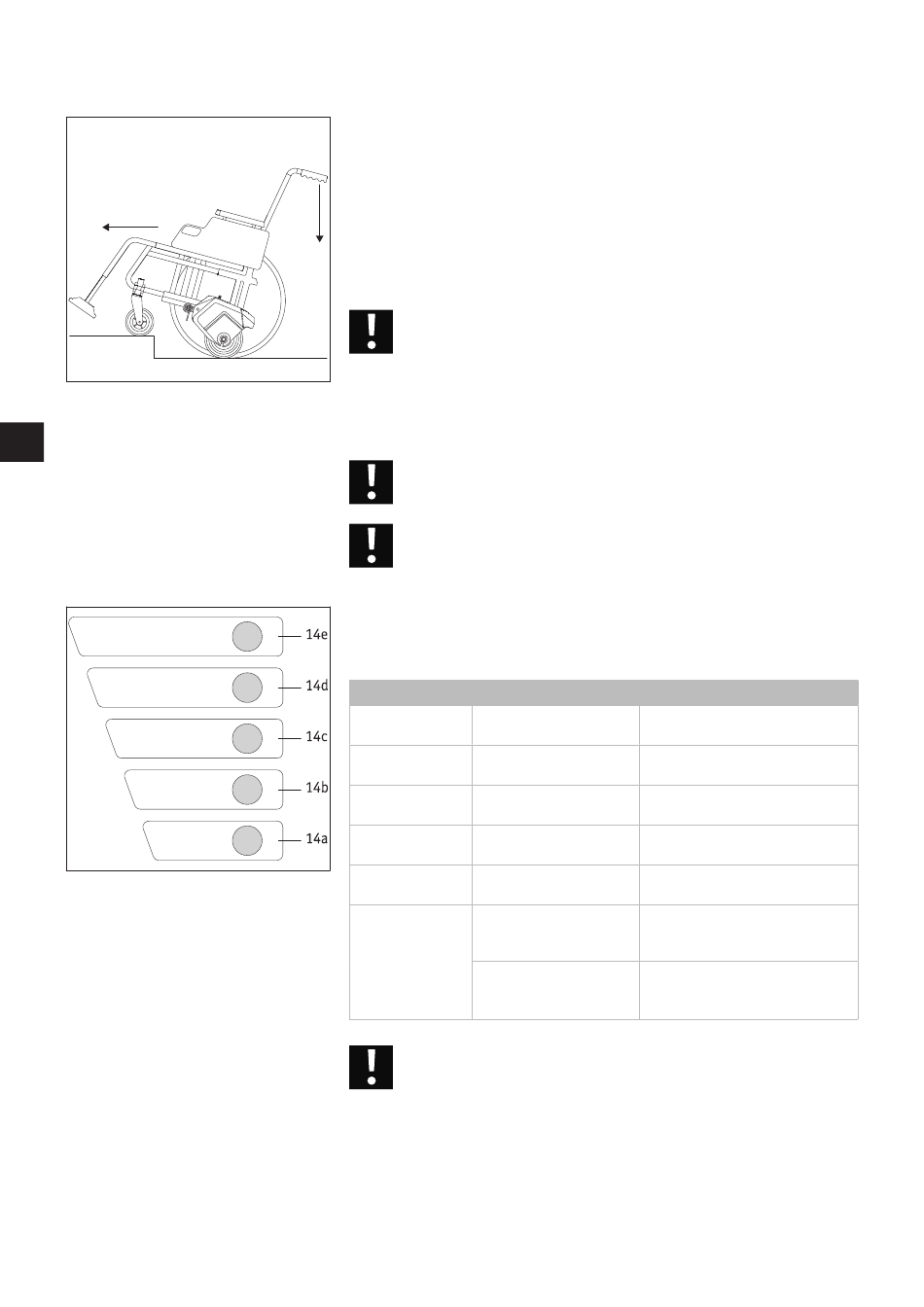 14e

14d

14c

14b

14a