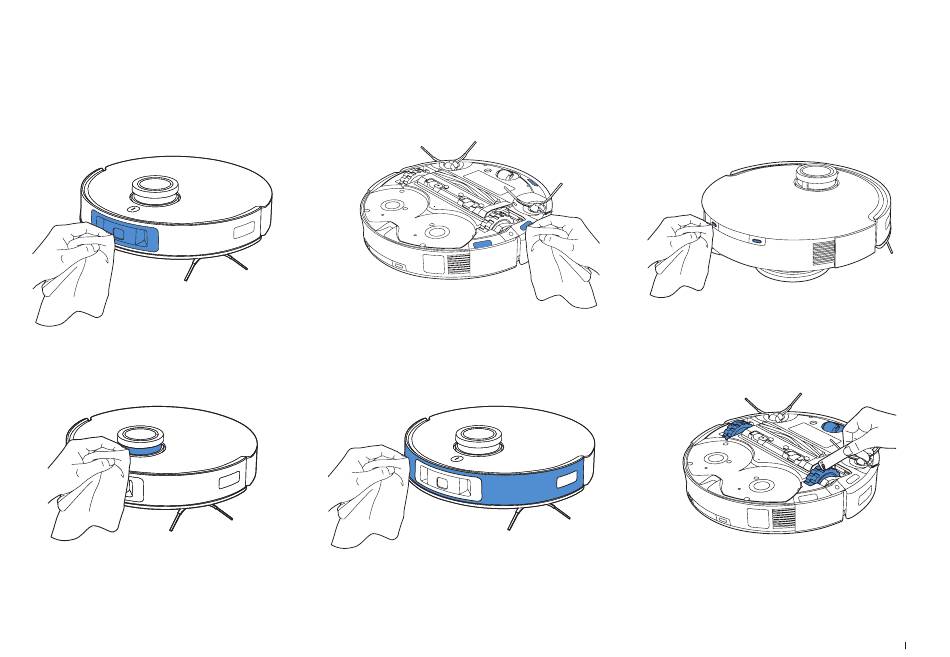 I