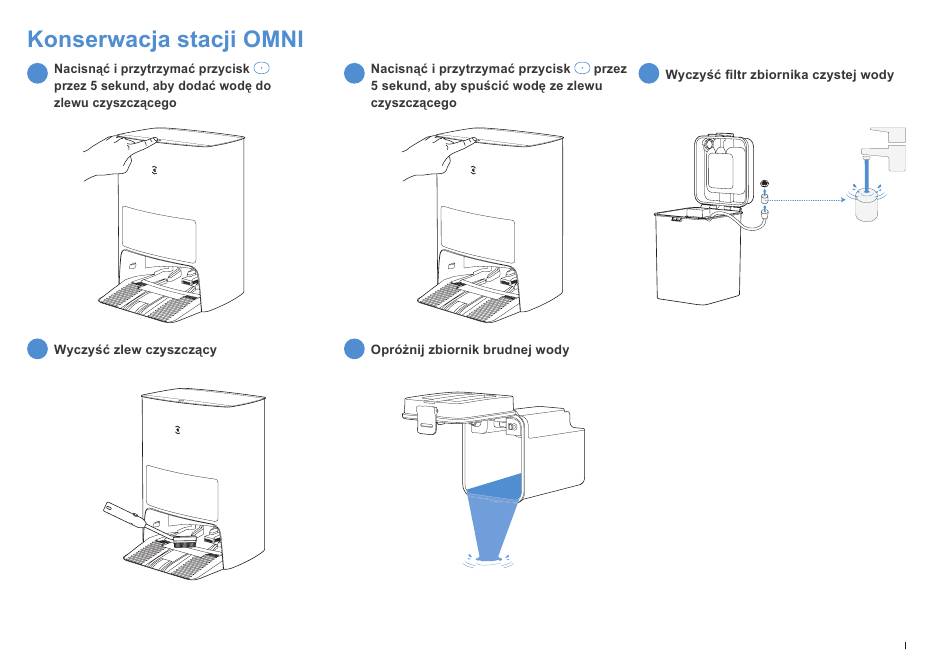 Konserwacja stacji OMNI

Nacisnąć i przytrzymać przycisk przez 5 sekund, aby dodać wodę do zlewu czyszczącego

Nacisnąć i przytrzymać przycisk przez 5 sekund, aby spuścić wodę ze zlewu czyszczącego

Wyczyść filtr zbiornika czystej wody

Wyczyść zlew czyszczący

Opróżnij zbiornik brudnej wody

I