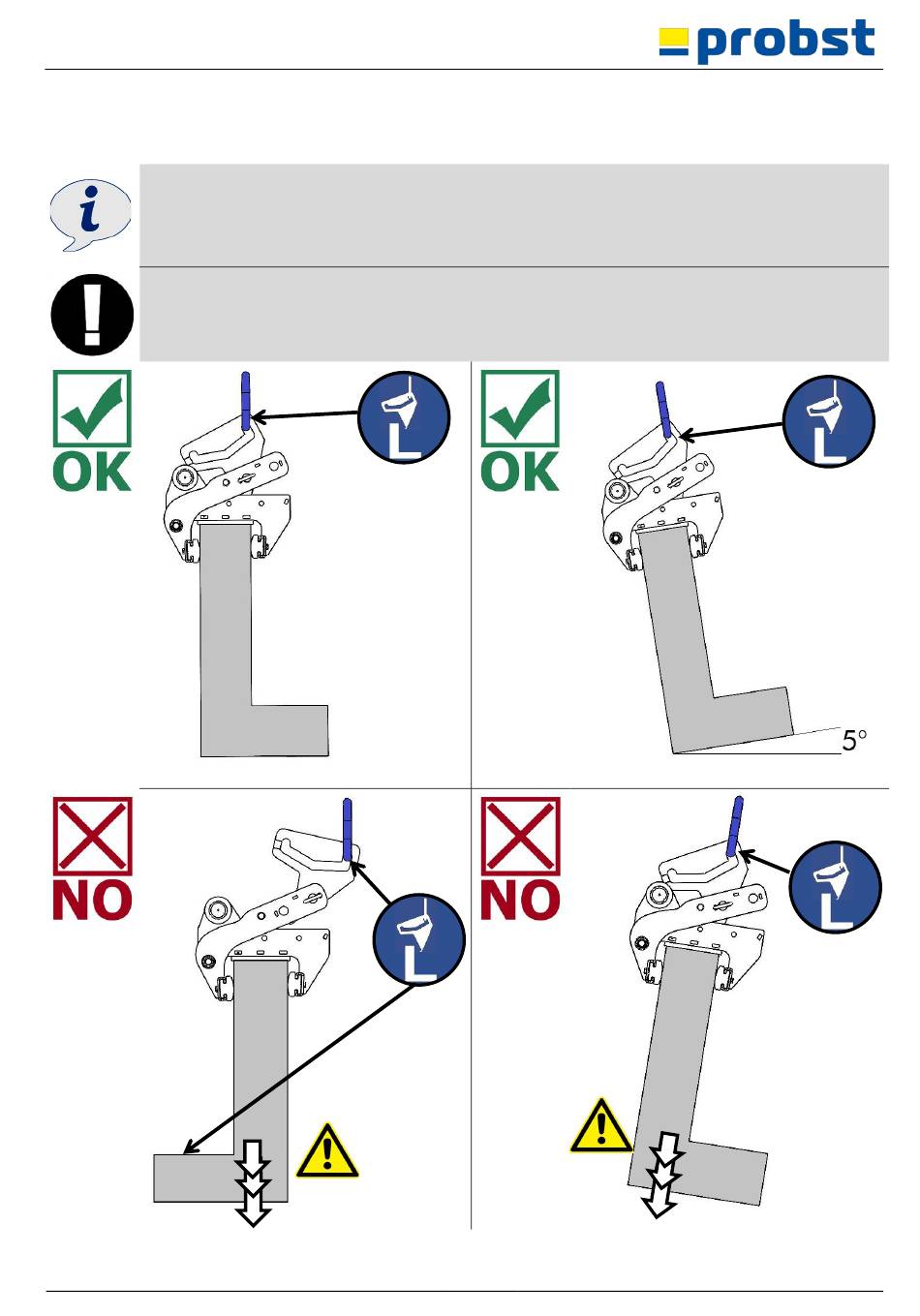 probst

OK

OK

5°

NO

NO