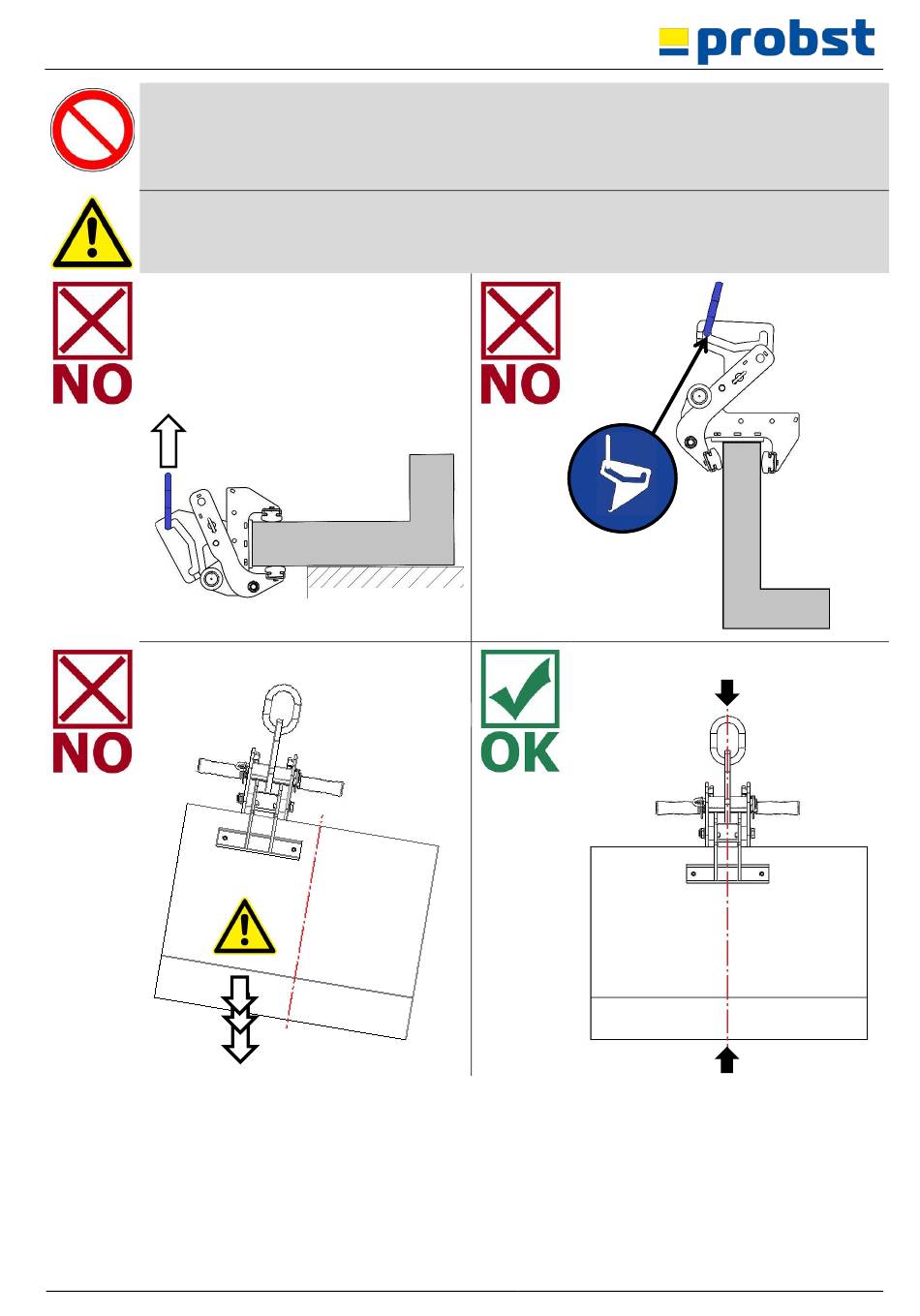 probst

NO

NO

NO

OK