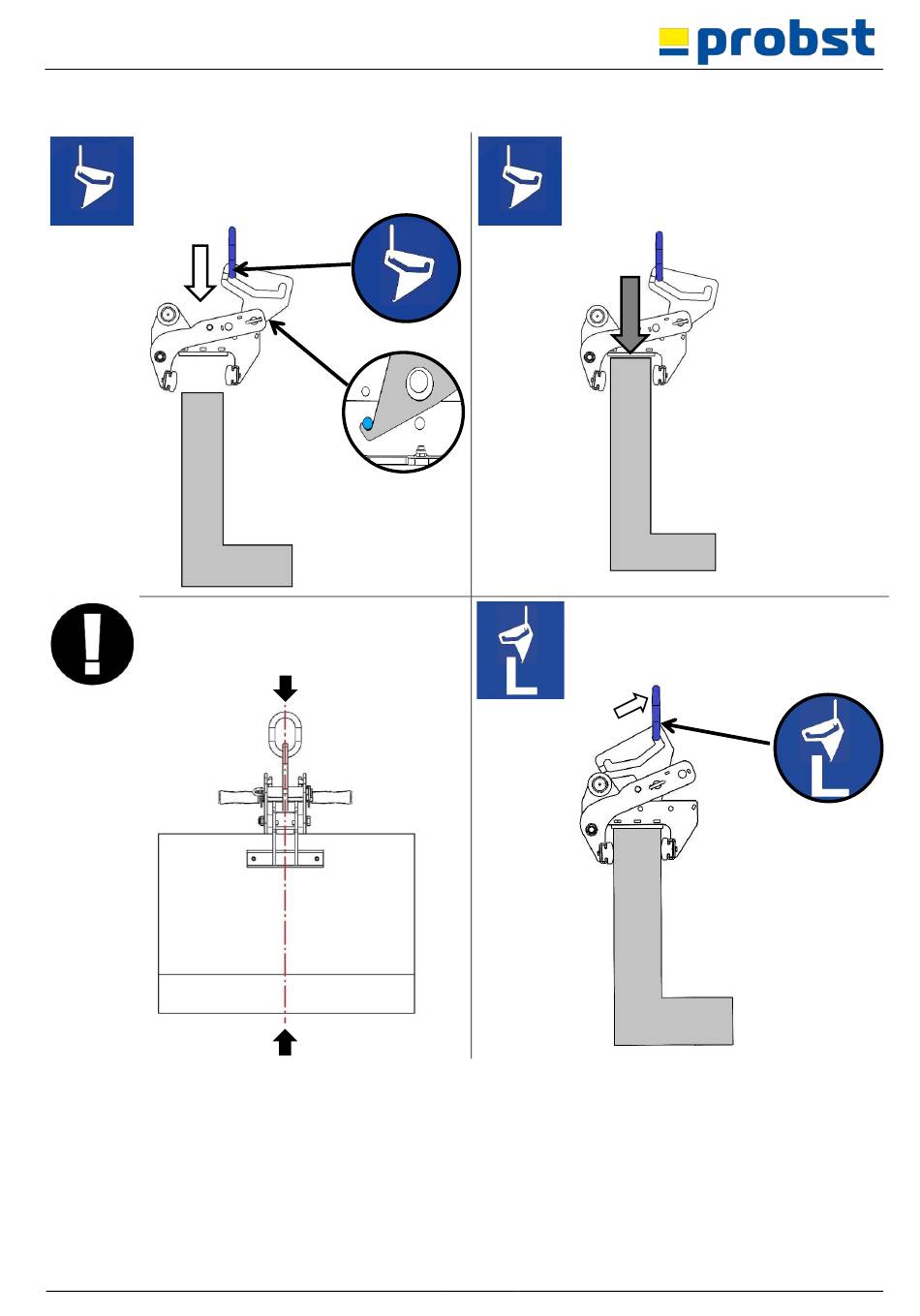 probst