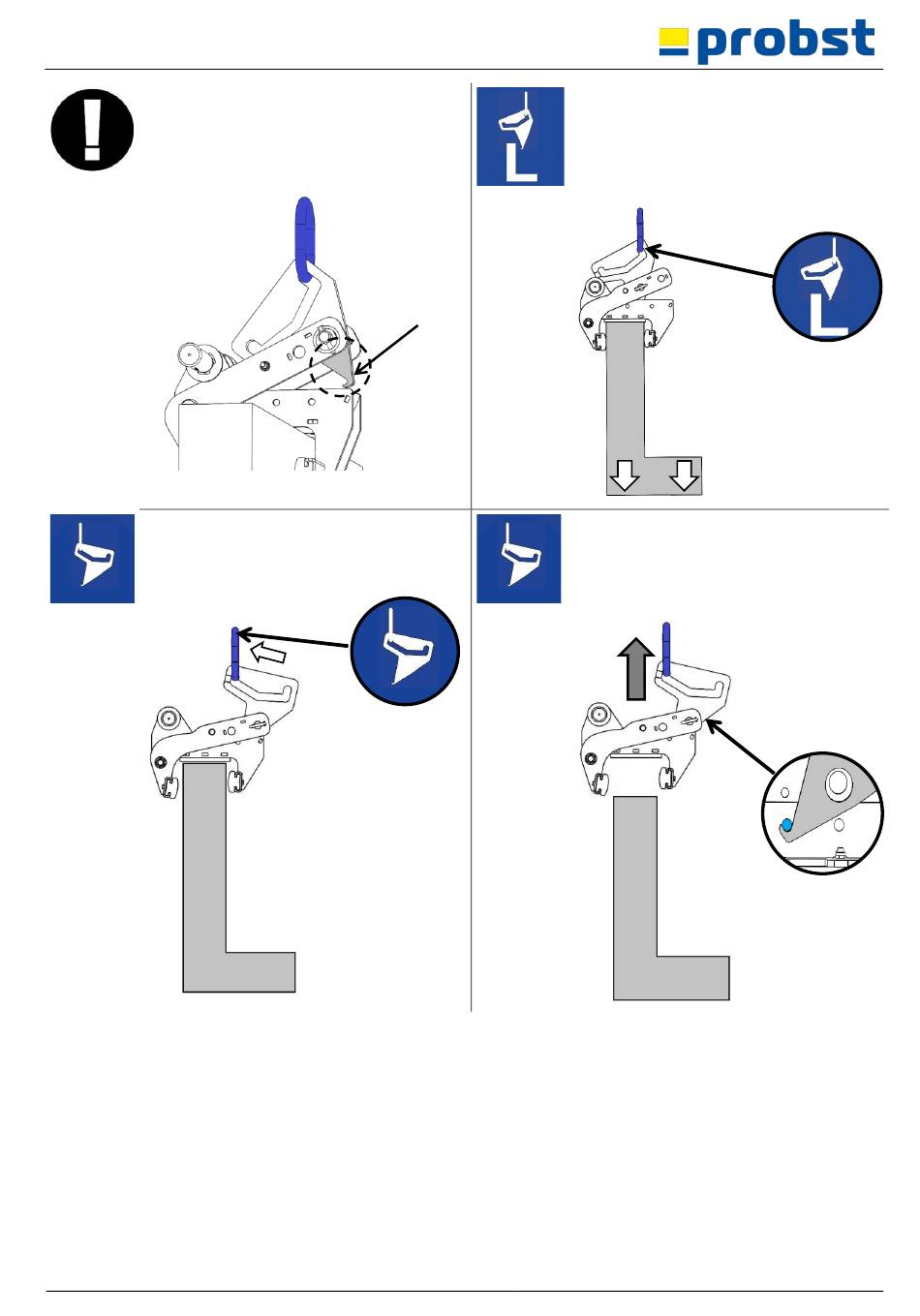 probst