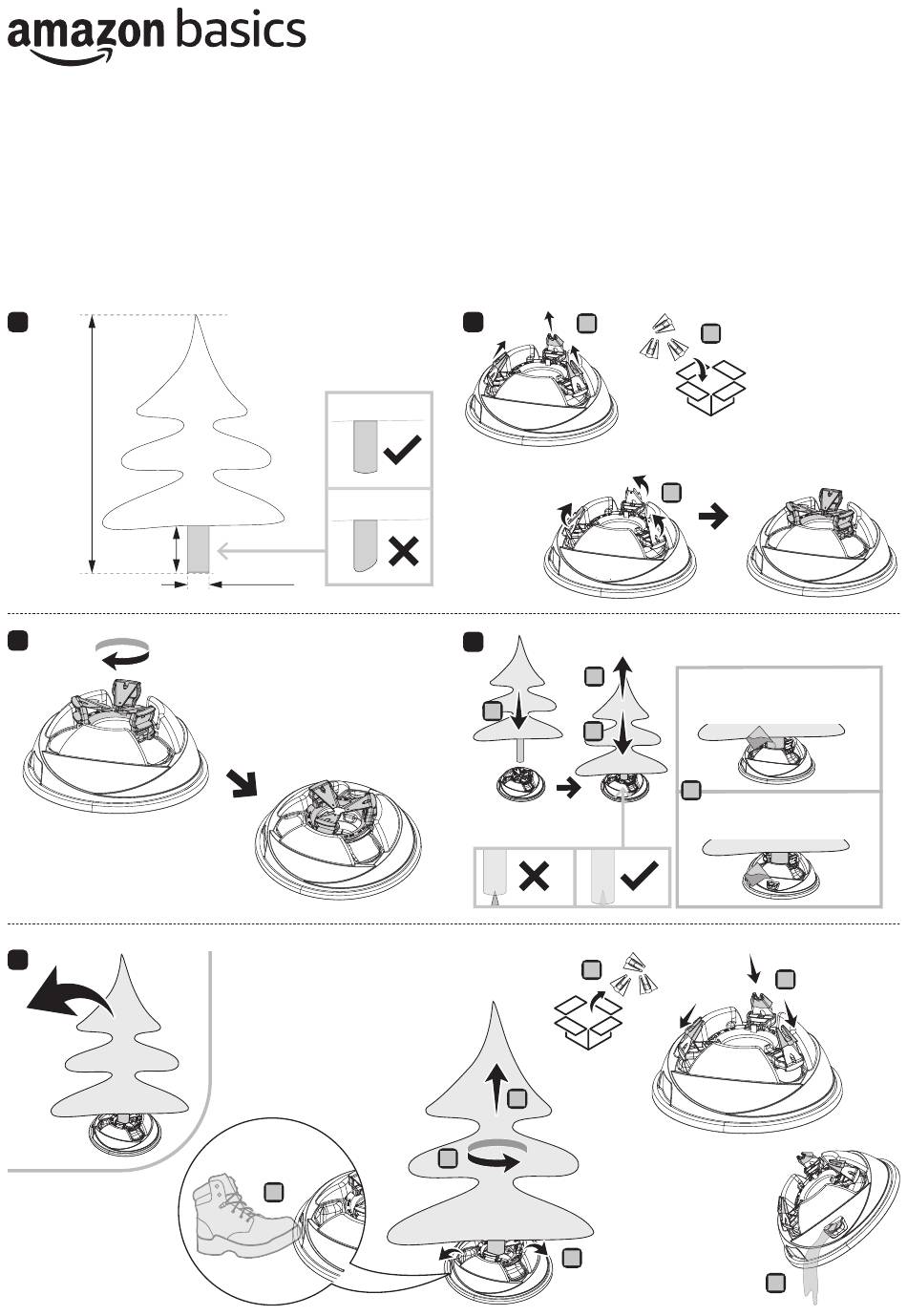 amazon basics