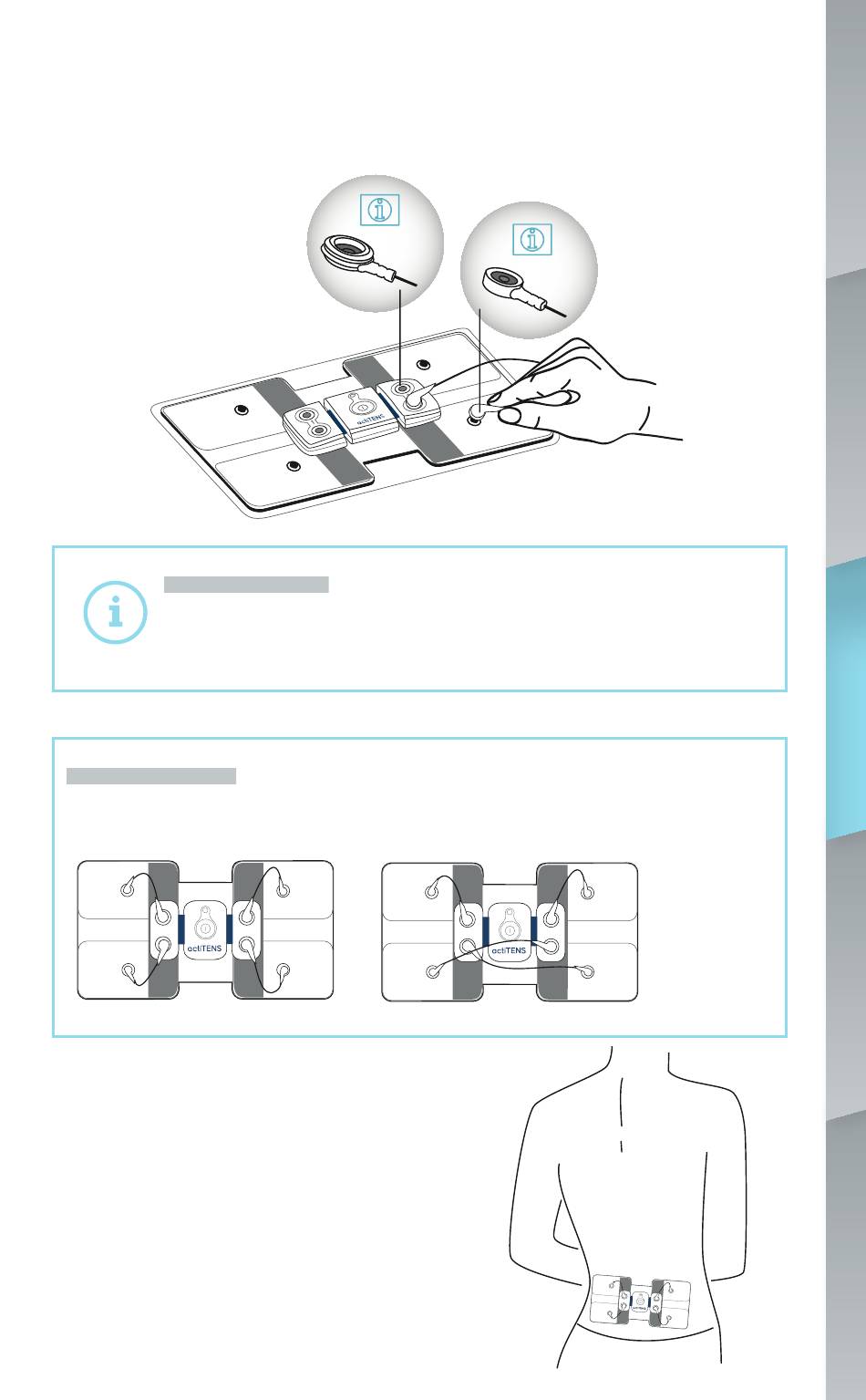 actiTENS

actiTENS

actiTENS

actiTENS