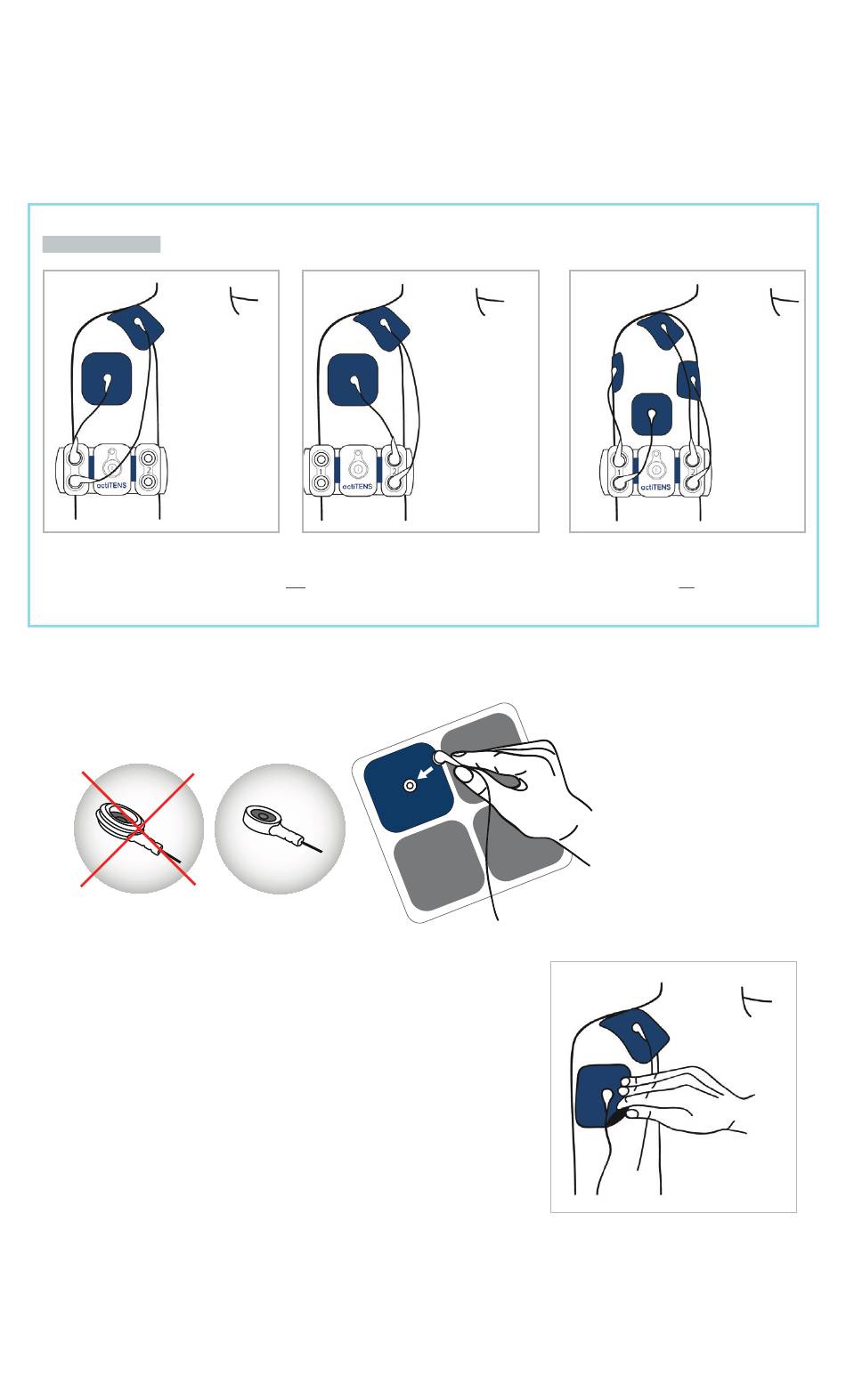 1 actiTENS 2

1 actiTENS 2

1 actiTENS 2