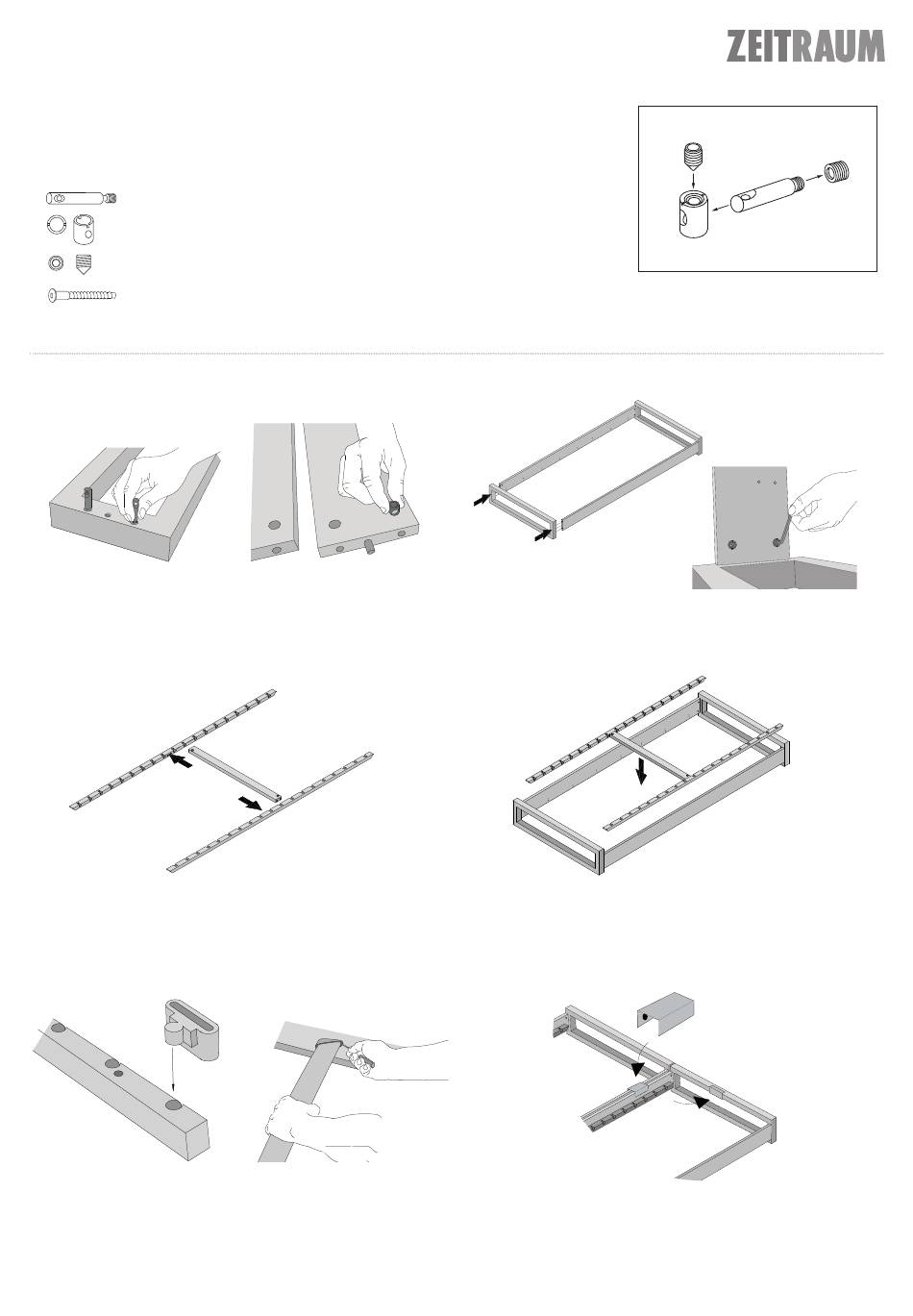 ZEITRAUM