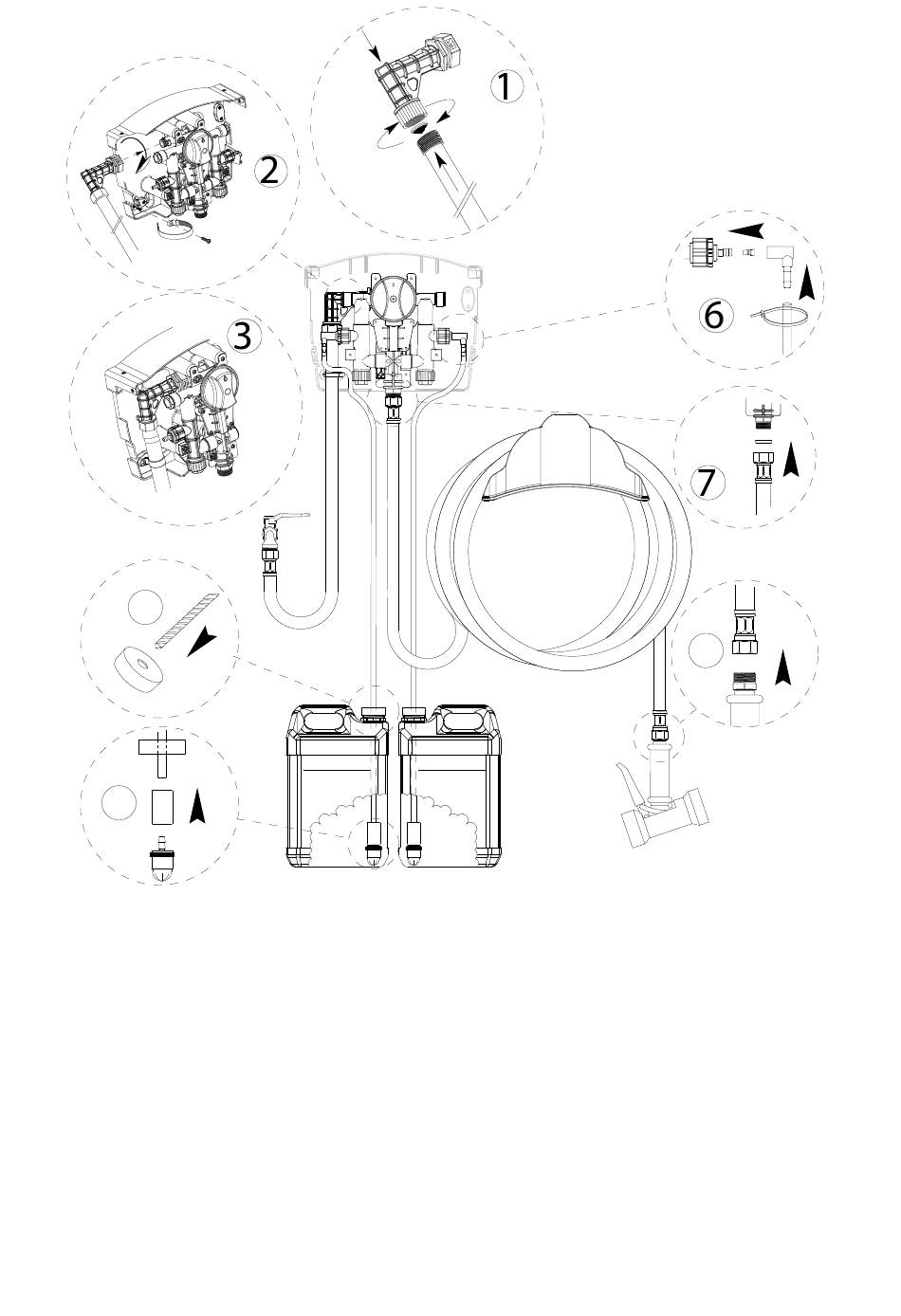 1

2

3

6

7