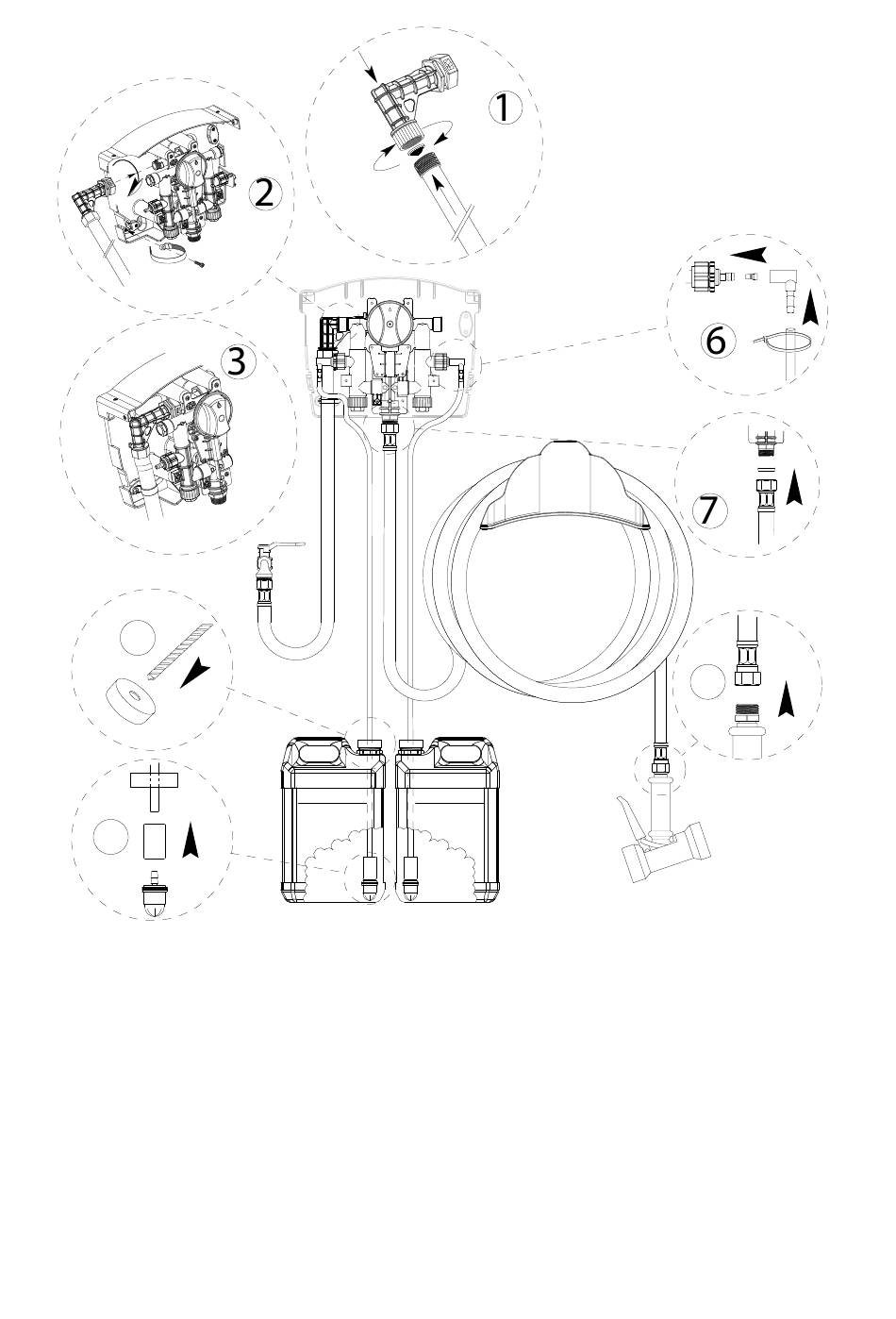 1

2

3

6

7