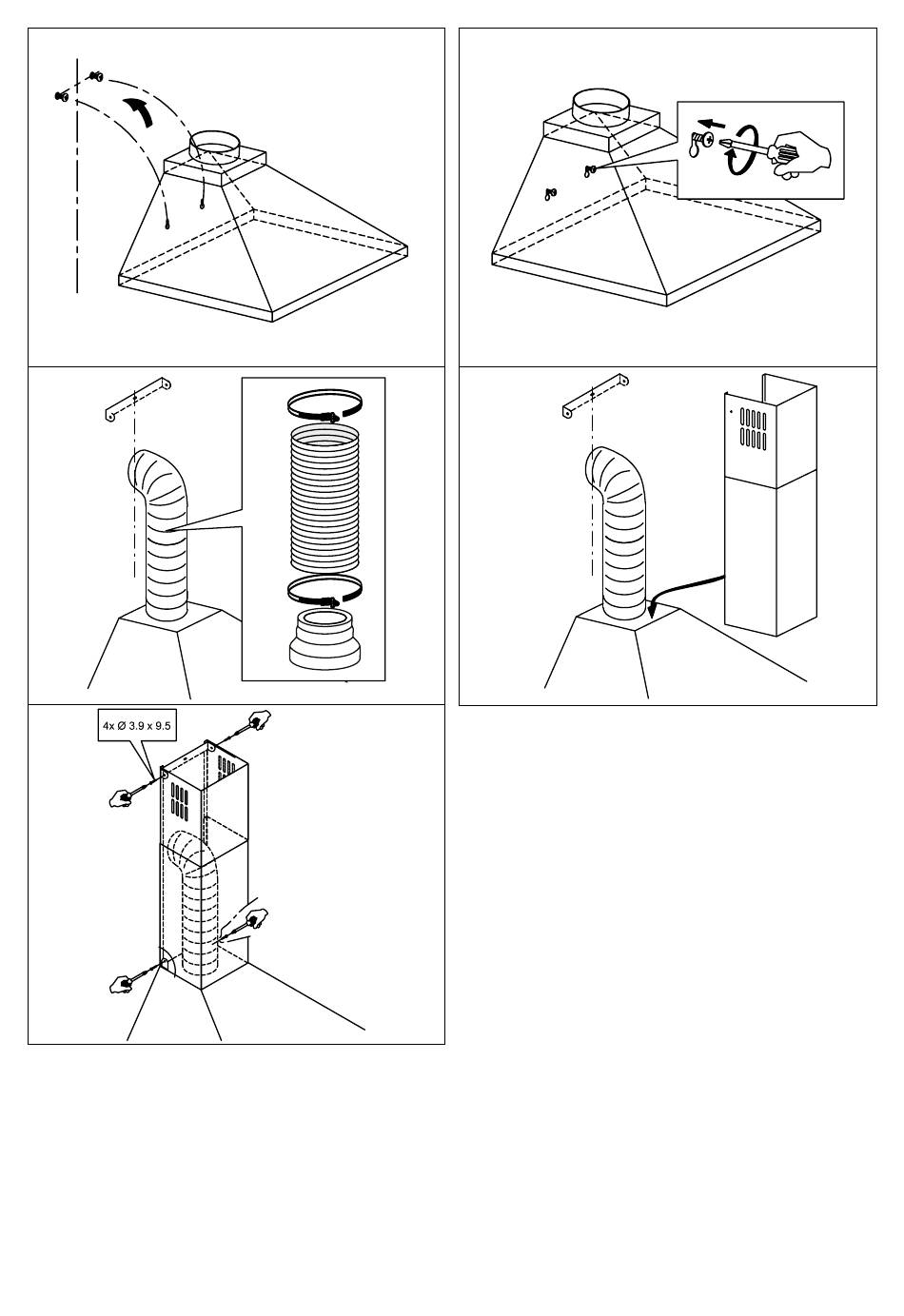 4x Ø 3.9 x 9.5