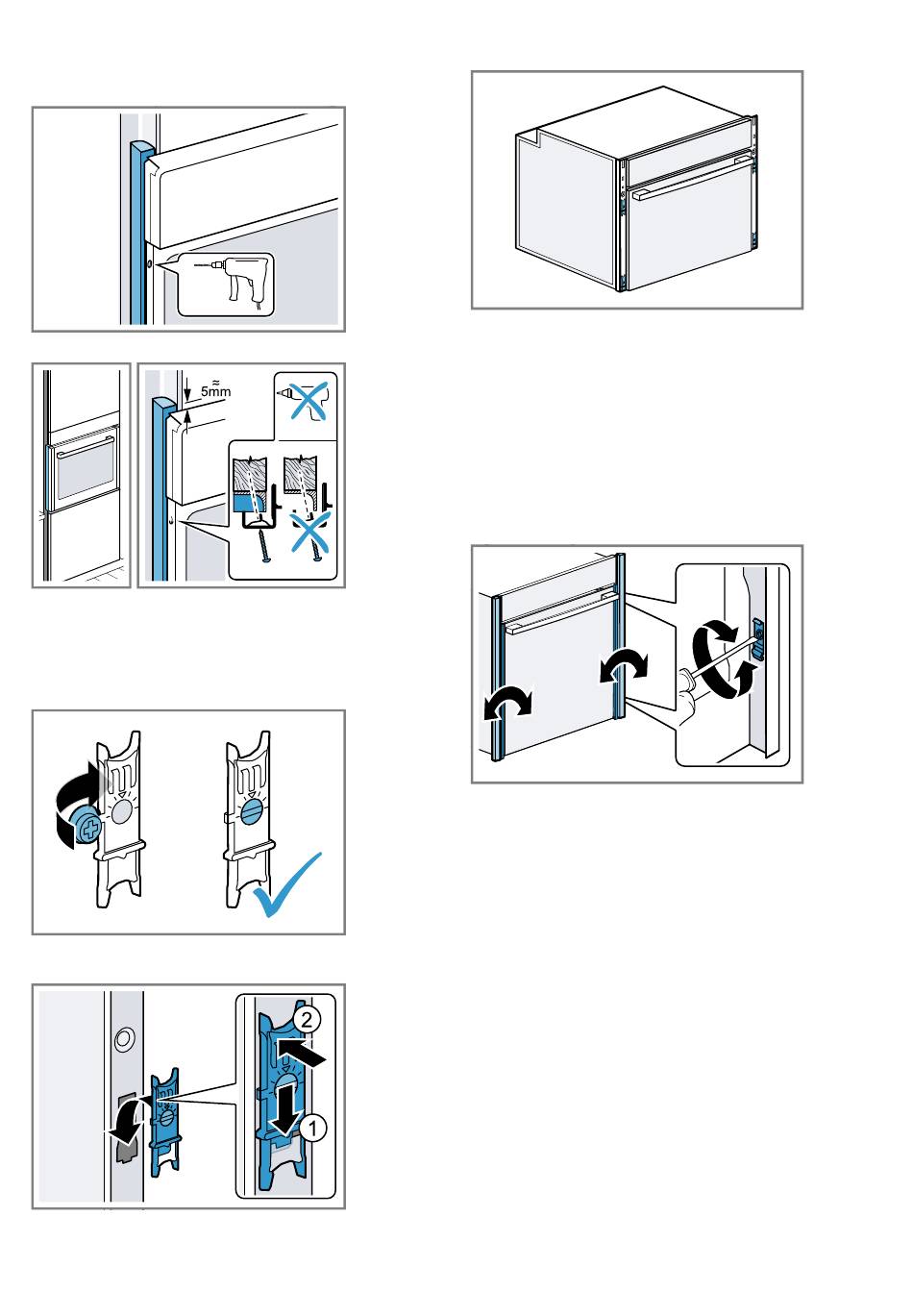 $\approx$ 5mm

2

1