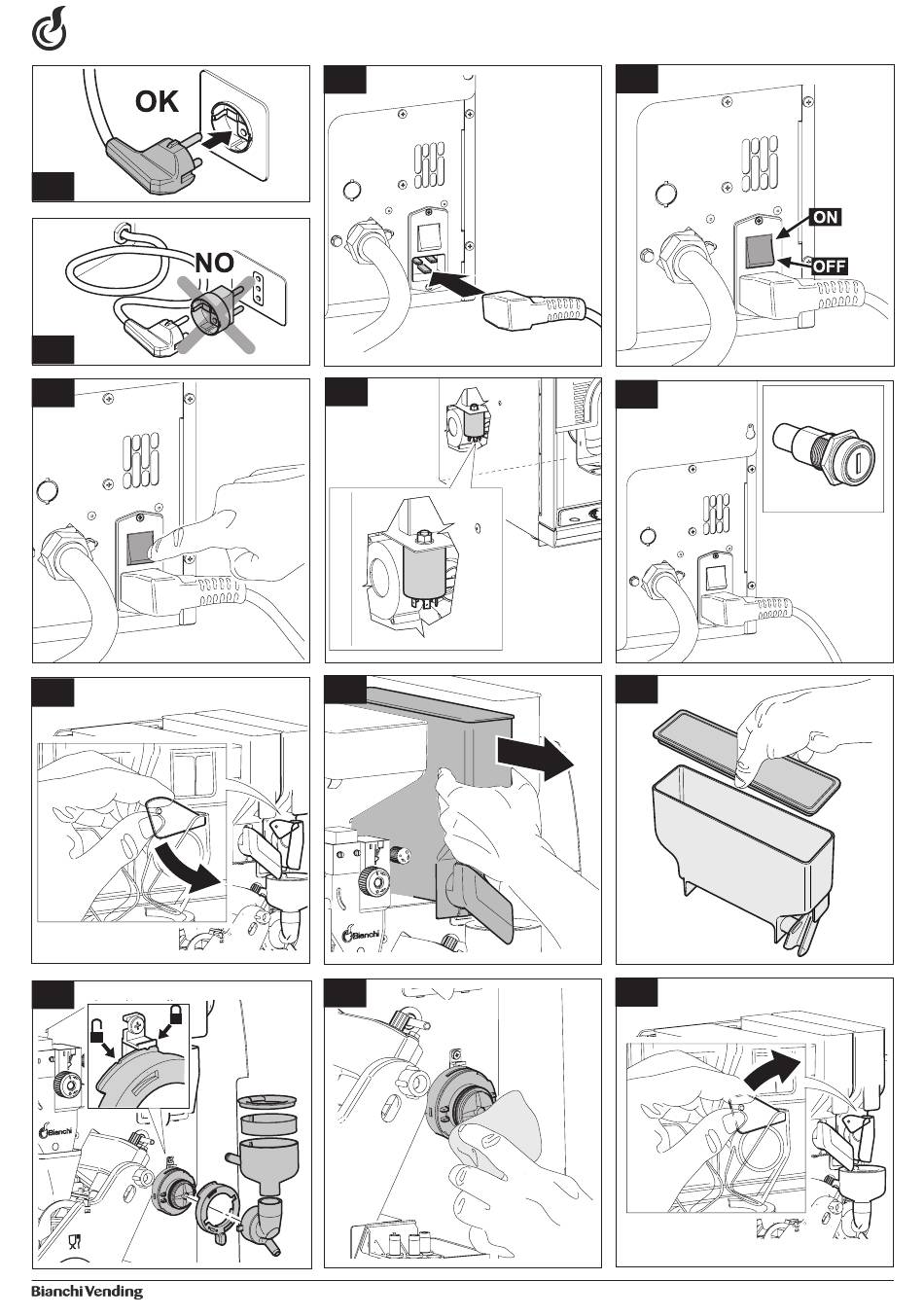 OK

NO

ON

OFF

Bianchi

Bianchi

Bianchi Vending