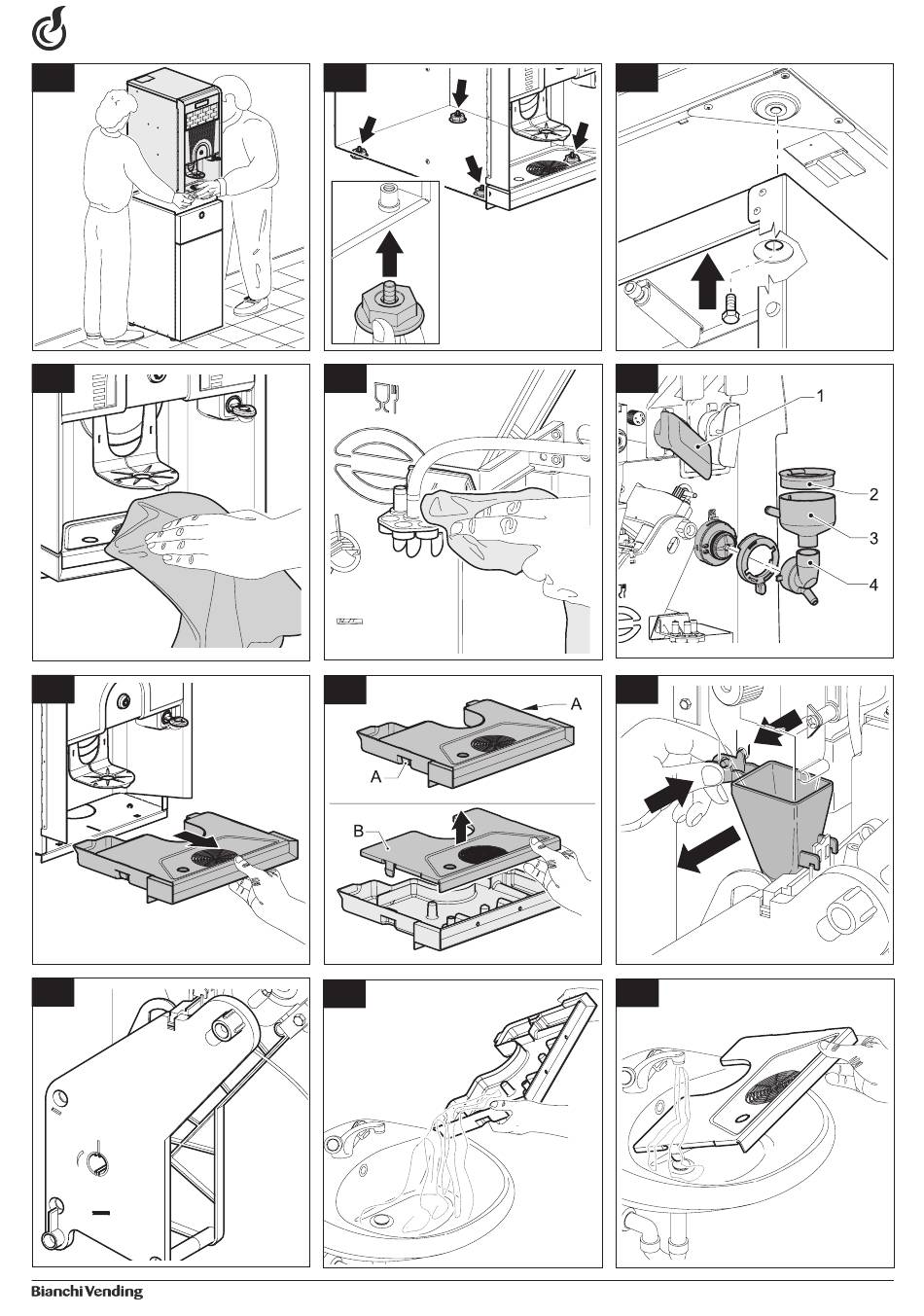 1

2

3

4

A

A

B

Bianchi Vending