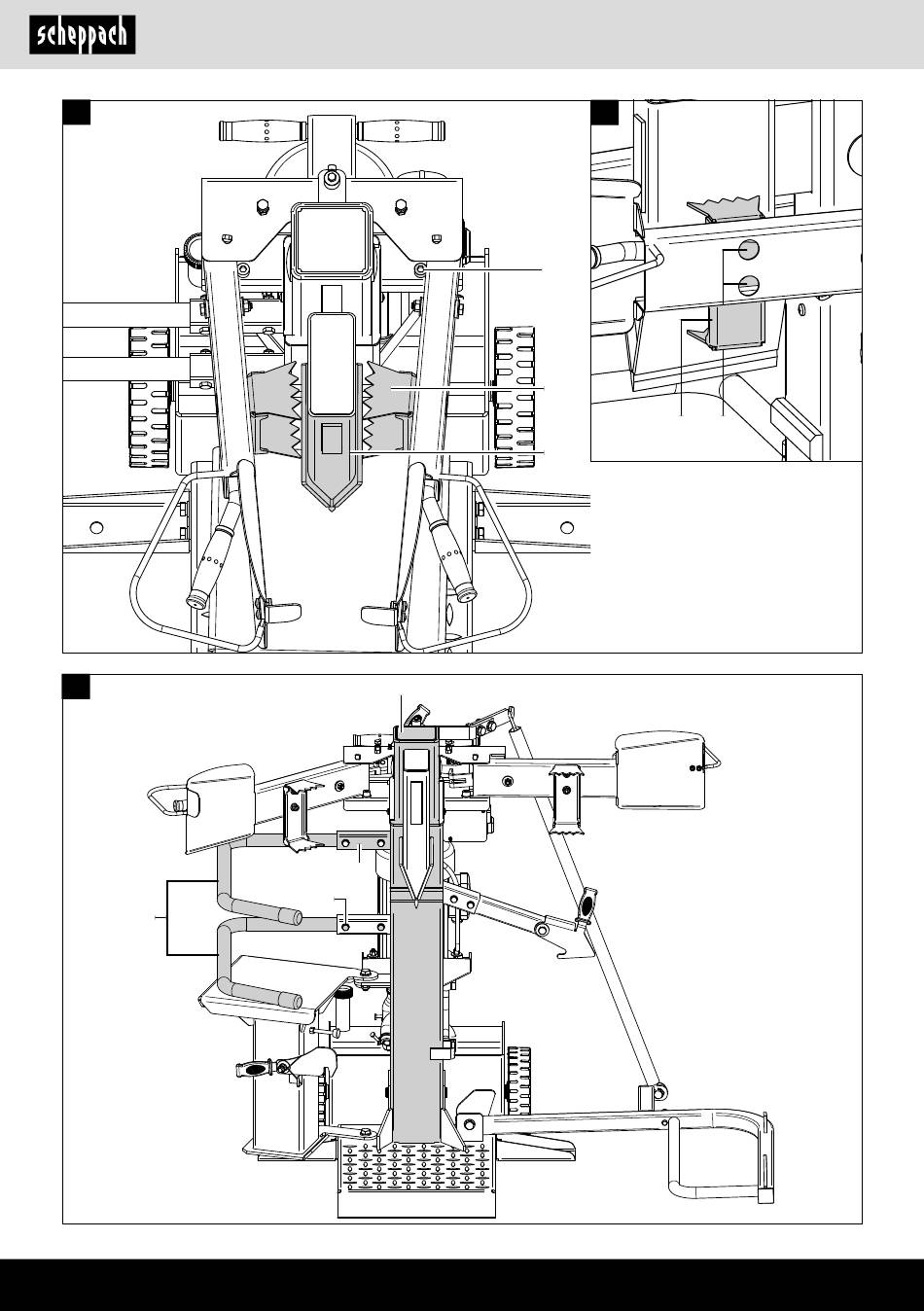 scheppach