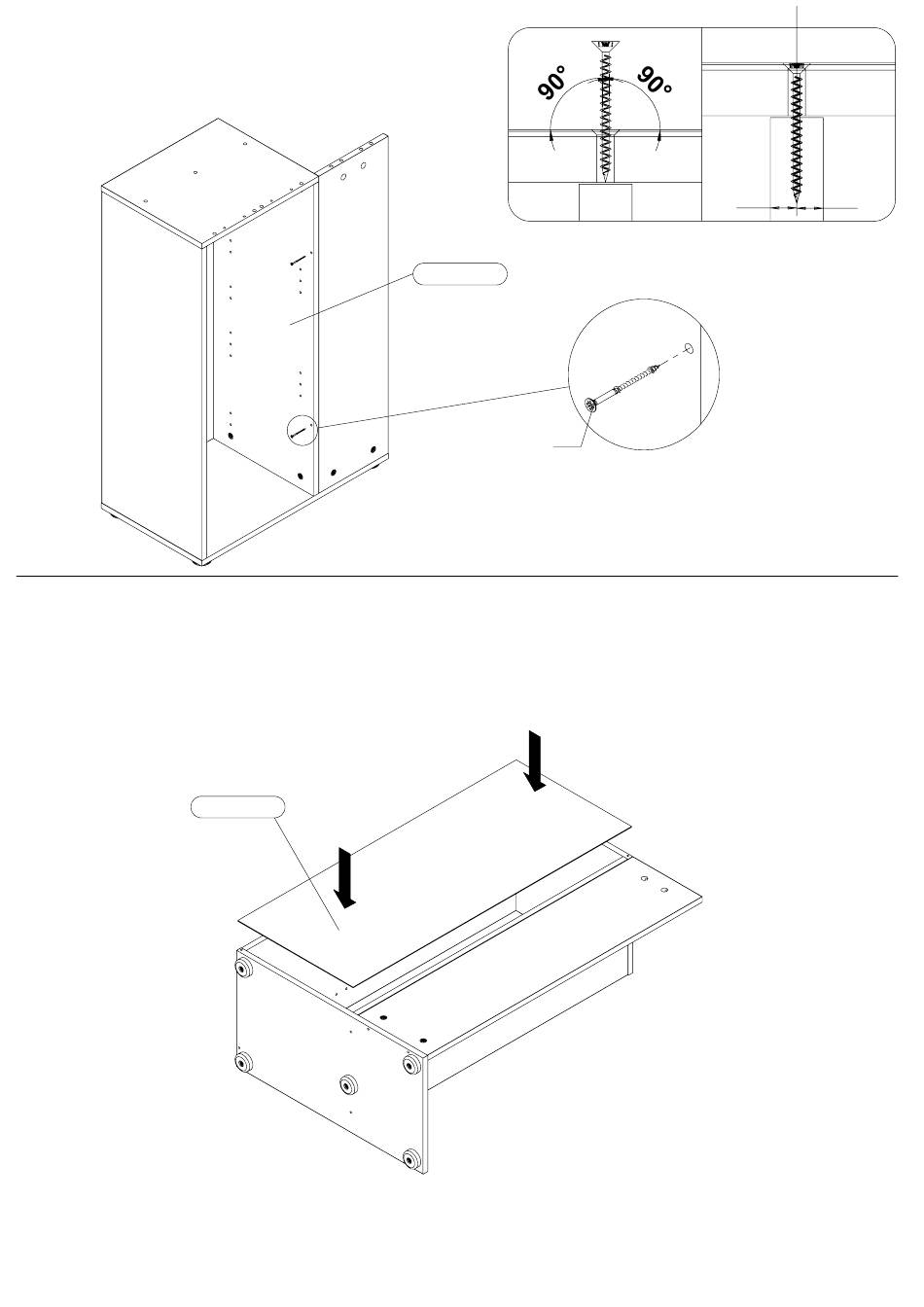 90°
90°