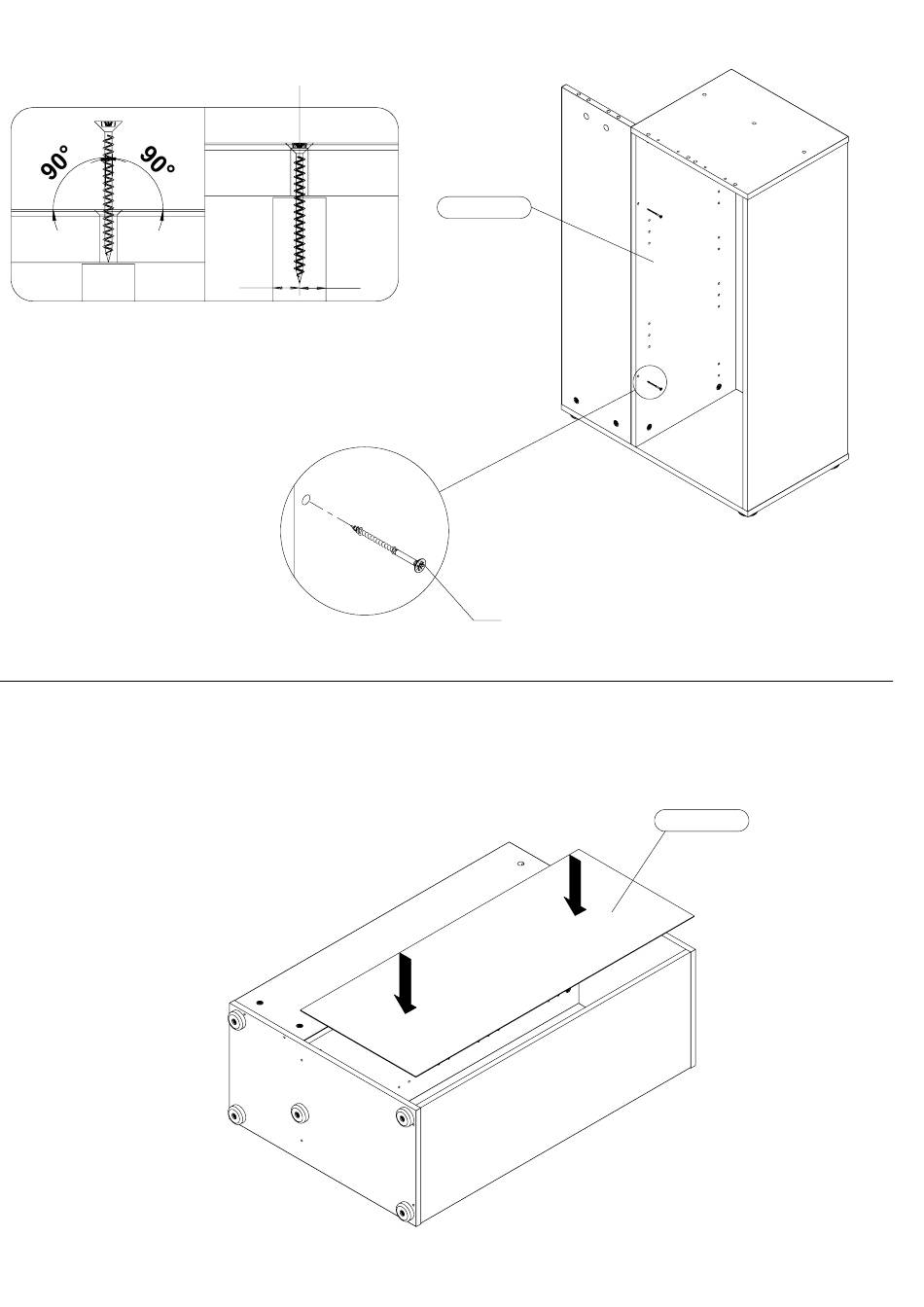 90°
90°