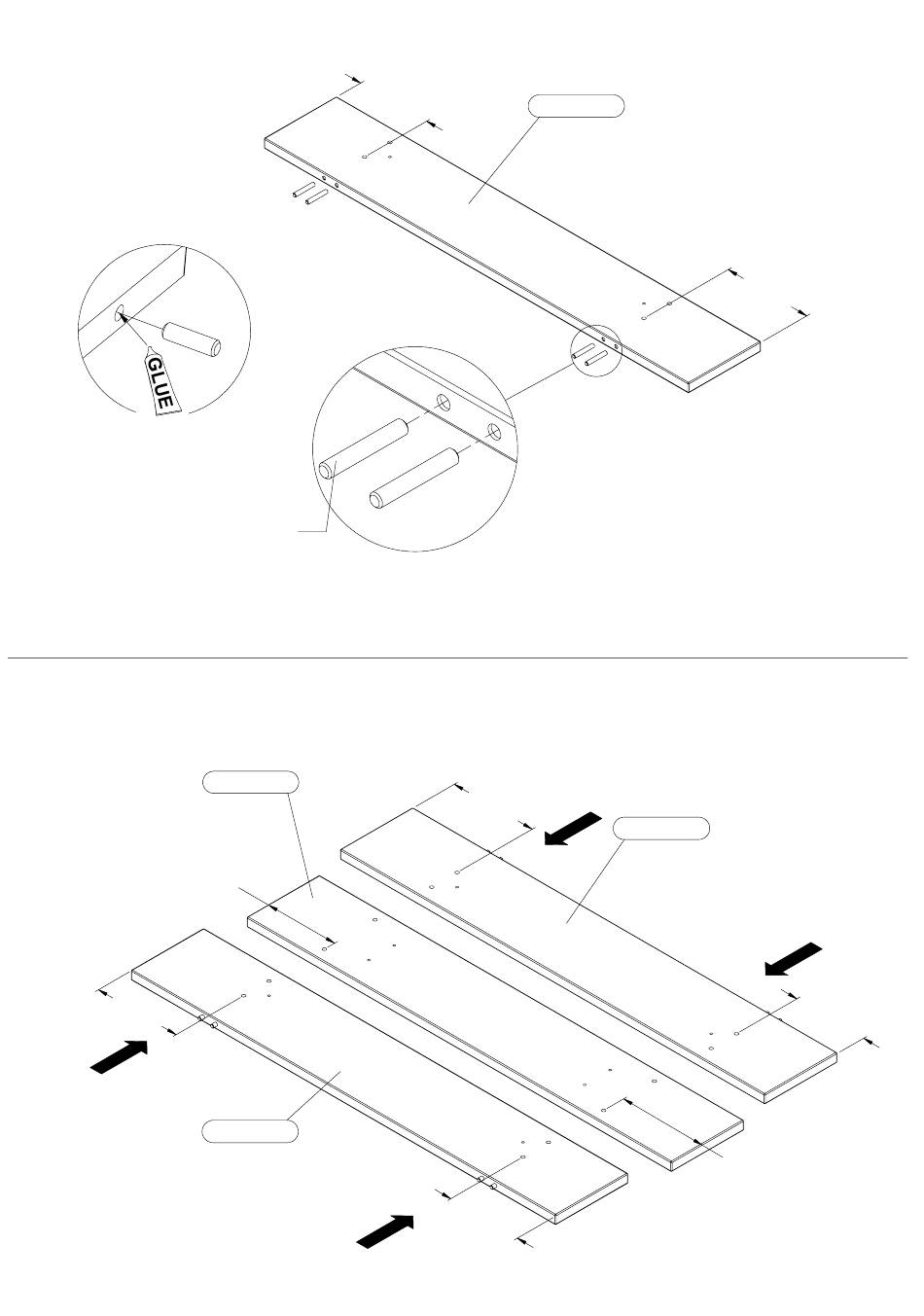 GLUE