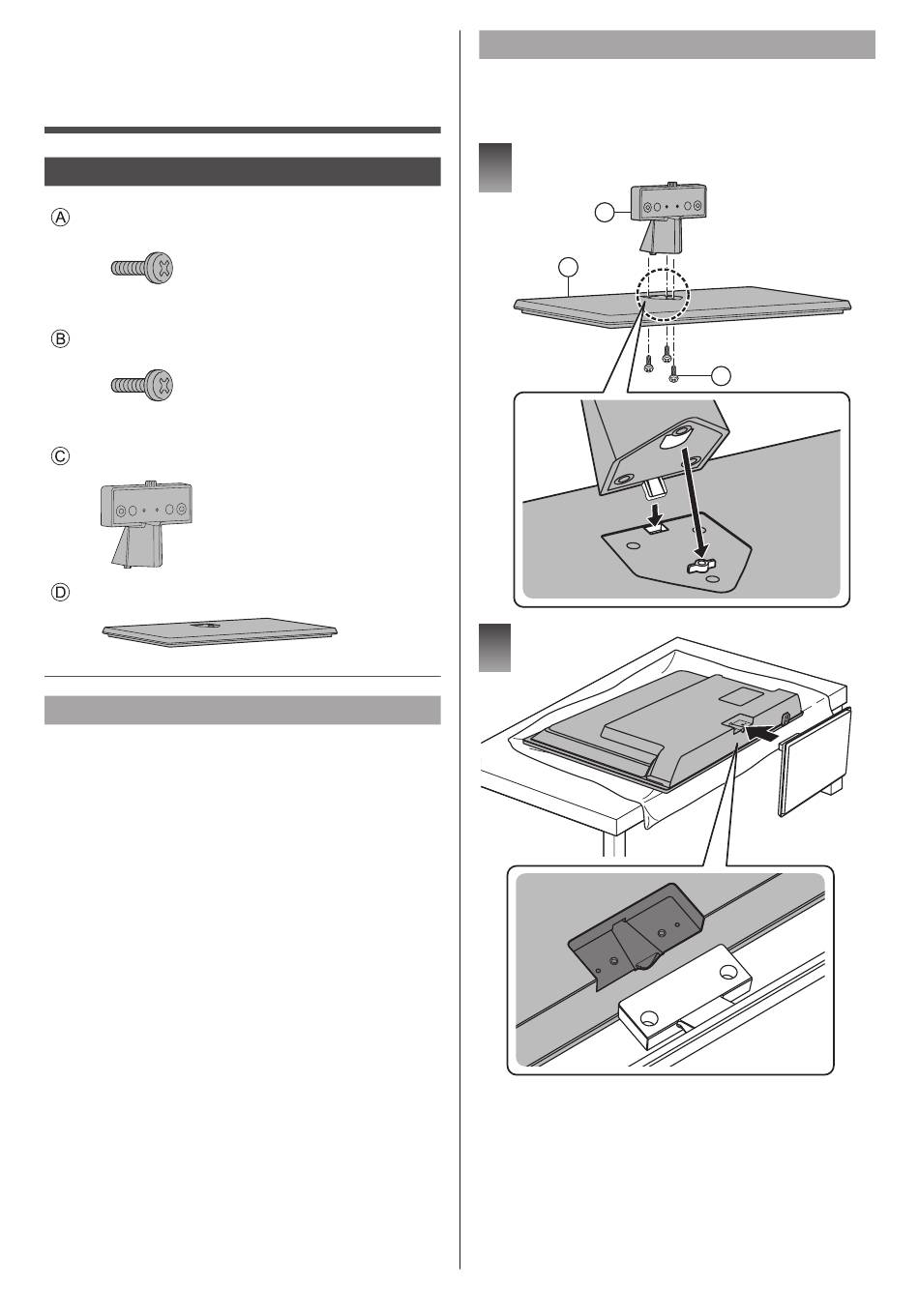 Ⓐ

Ⓑ

Ⓒ

Ⓓ