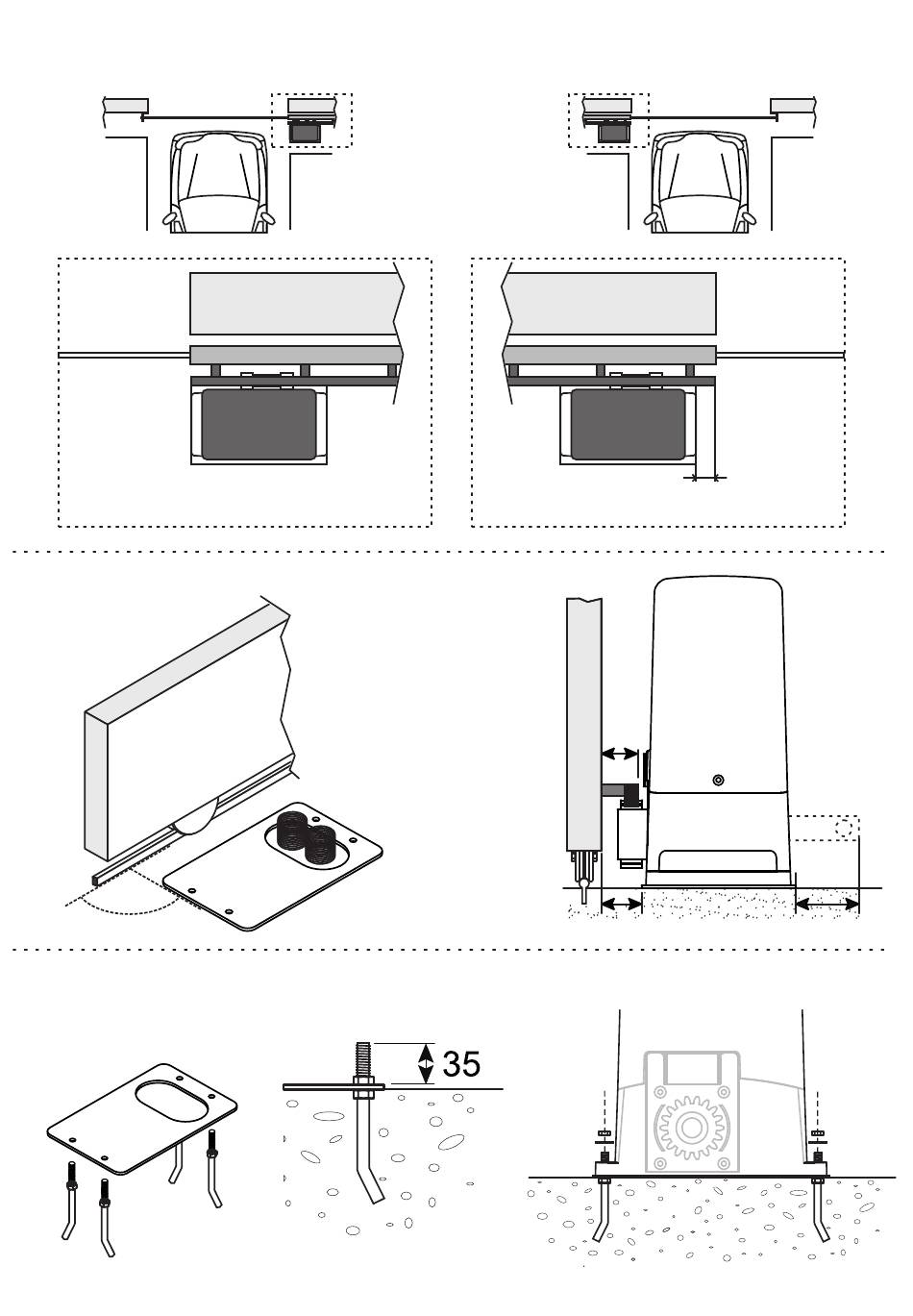 35