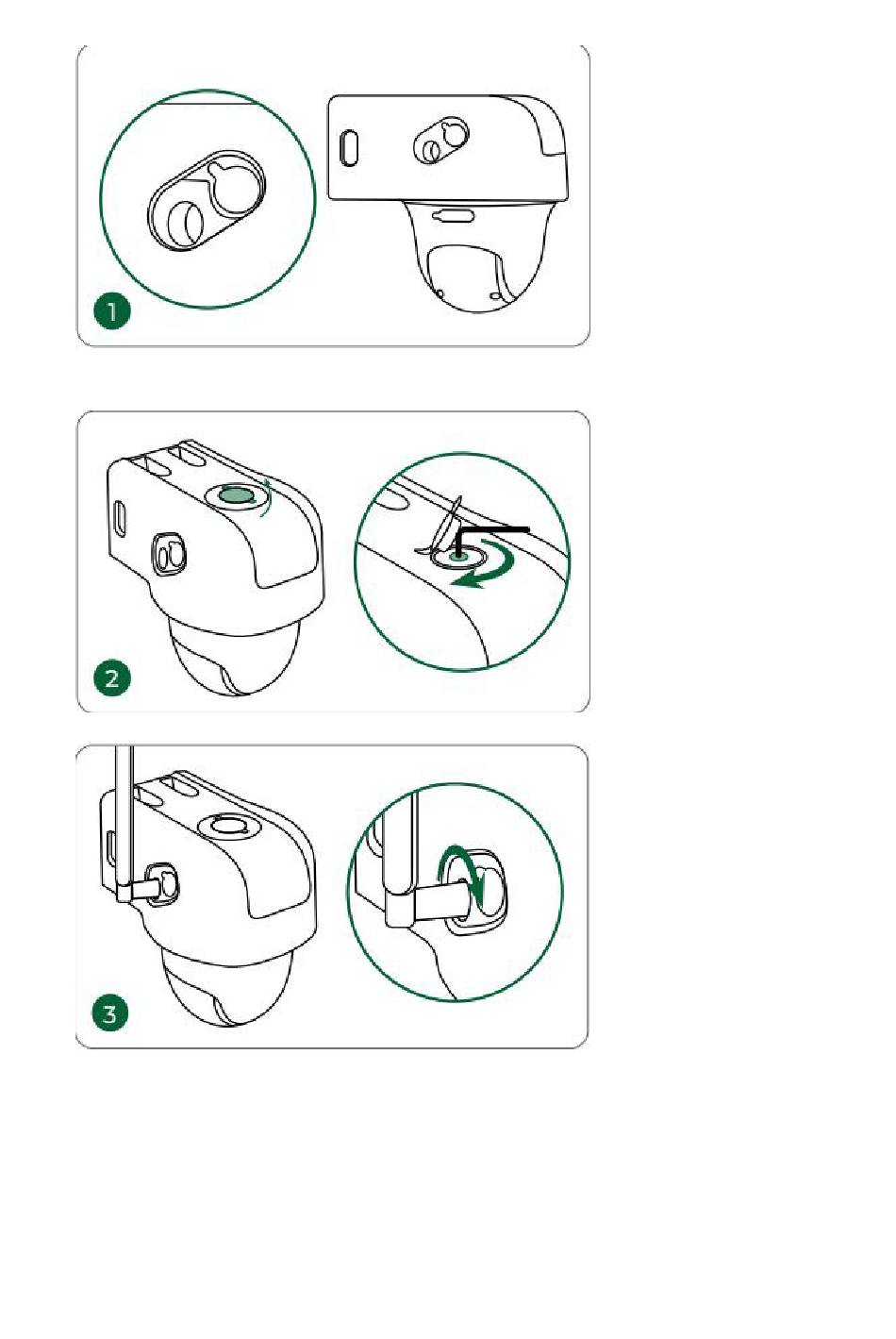 1

2

3