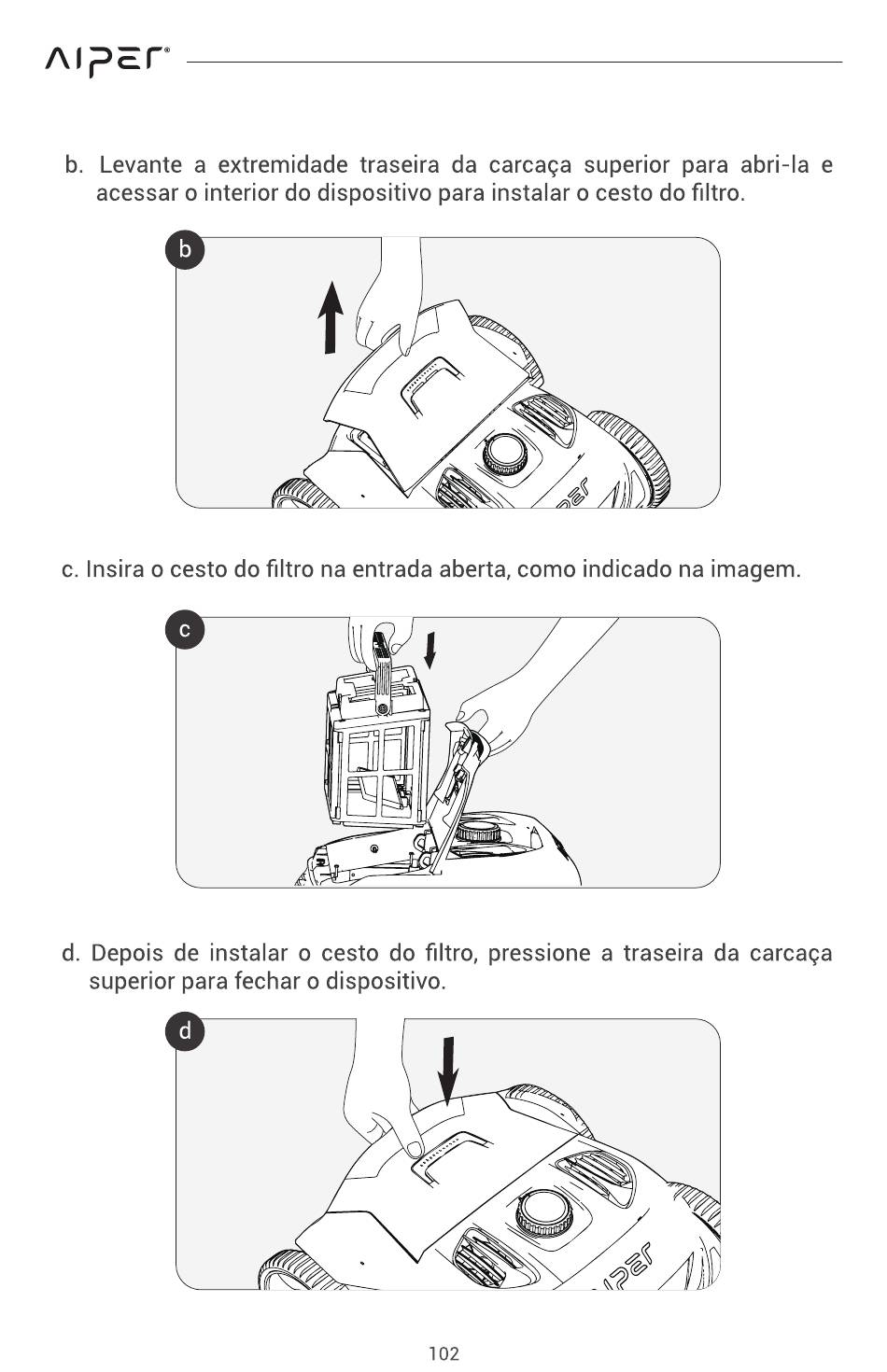 AIPER®

b. Levante a extremidade traseira da carcaça superior para abri-la e acessar o interior do dispositivo para instalar o cesto do filtro.

b

c. Insira o cesto do filtro na entrada aberta, como indicado na imagem.

c

d. Depois de instalar o cesto do filtro, pressione a traseira da carcaça superior para fechar o dispositivo.

d

102