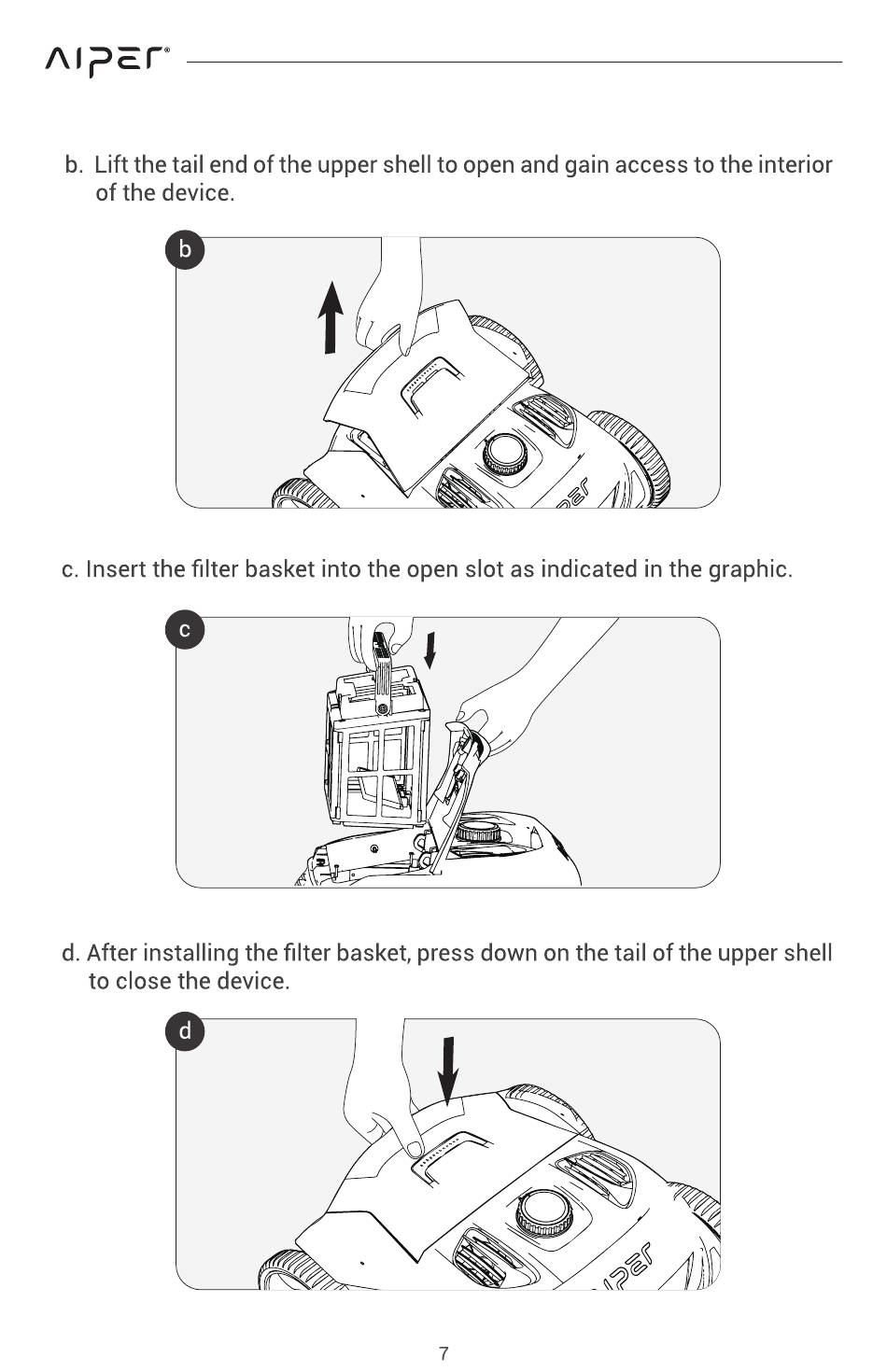 AIPER®

b. Lift the tail end of the upper shell to open and gain access to the interior of the device.

b

c. Insert the filter basket into the open slot as indicated in the graphic.

c

d. After installing the filter basket, press down on the tail of the upper shell to close the device.

d

7