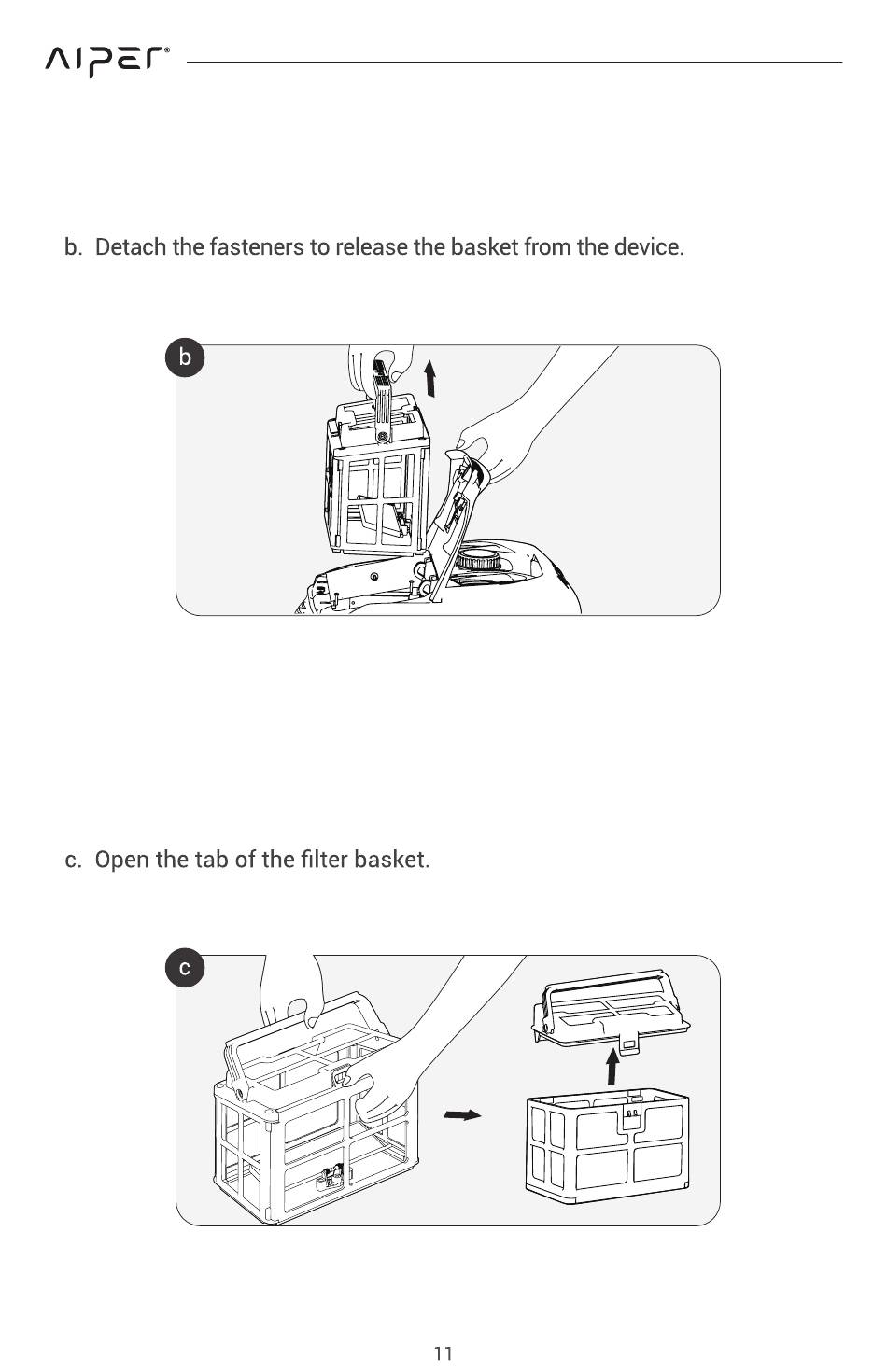 AIPER®

b. Detach the fasteners to release the basket from the device.

b

c. Open the tab of the filter basket.

c

11