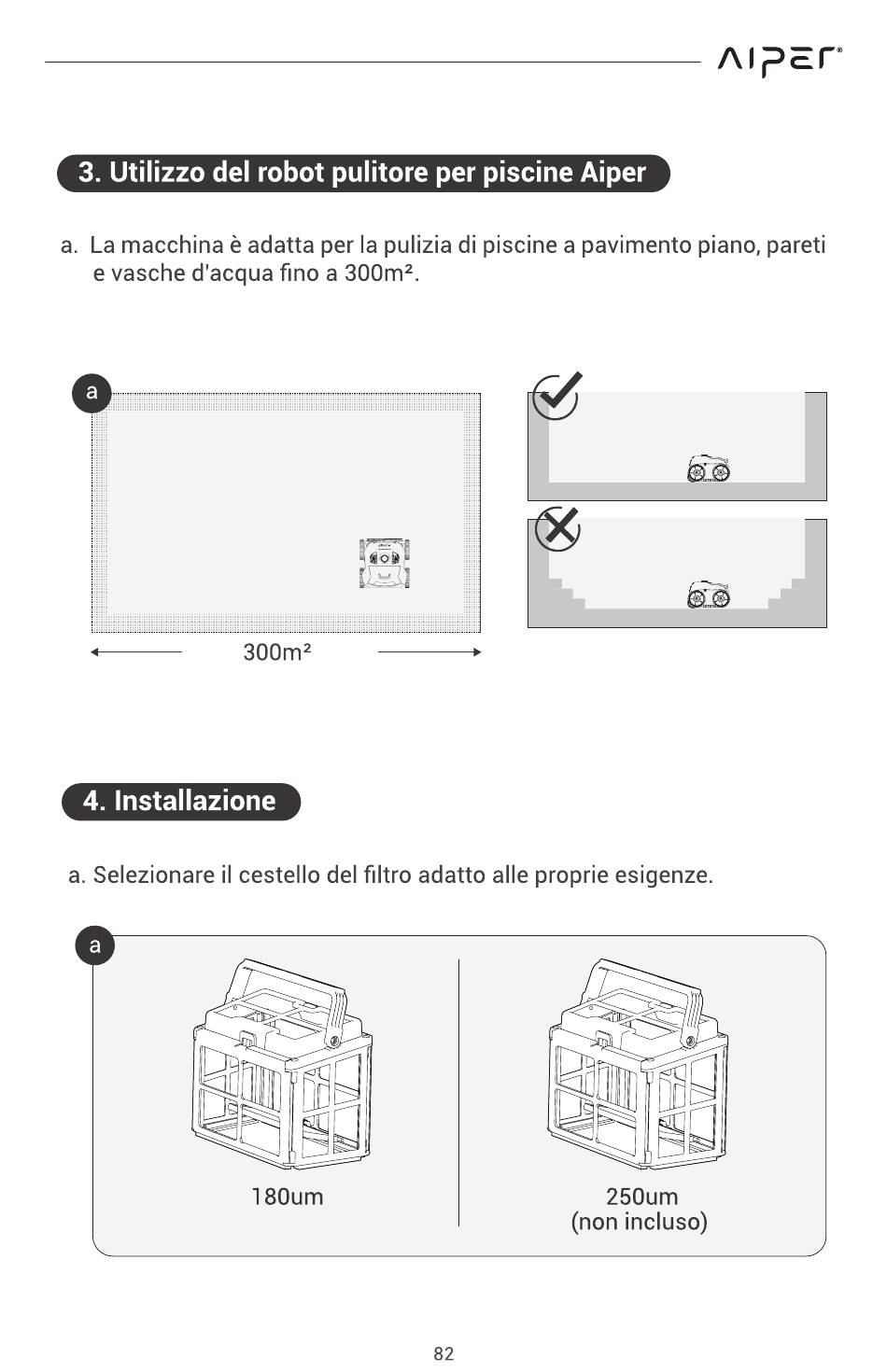 AIPER®

3. Utilizzo del robot pulitore per piscine Aiper

a. La macchina è adatta per la pulizia di piscine a pavimento piano, pareti e vasche d'acqua fino a 300m².

a

300m²

4. Installazione

a. Selezionare il cestello del filtro adatto alle proprie esigenze.

a

180um

250um
(non incluso)

82