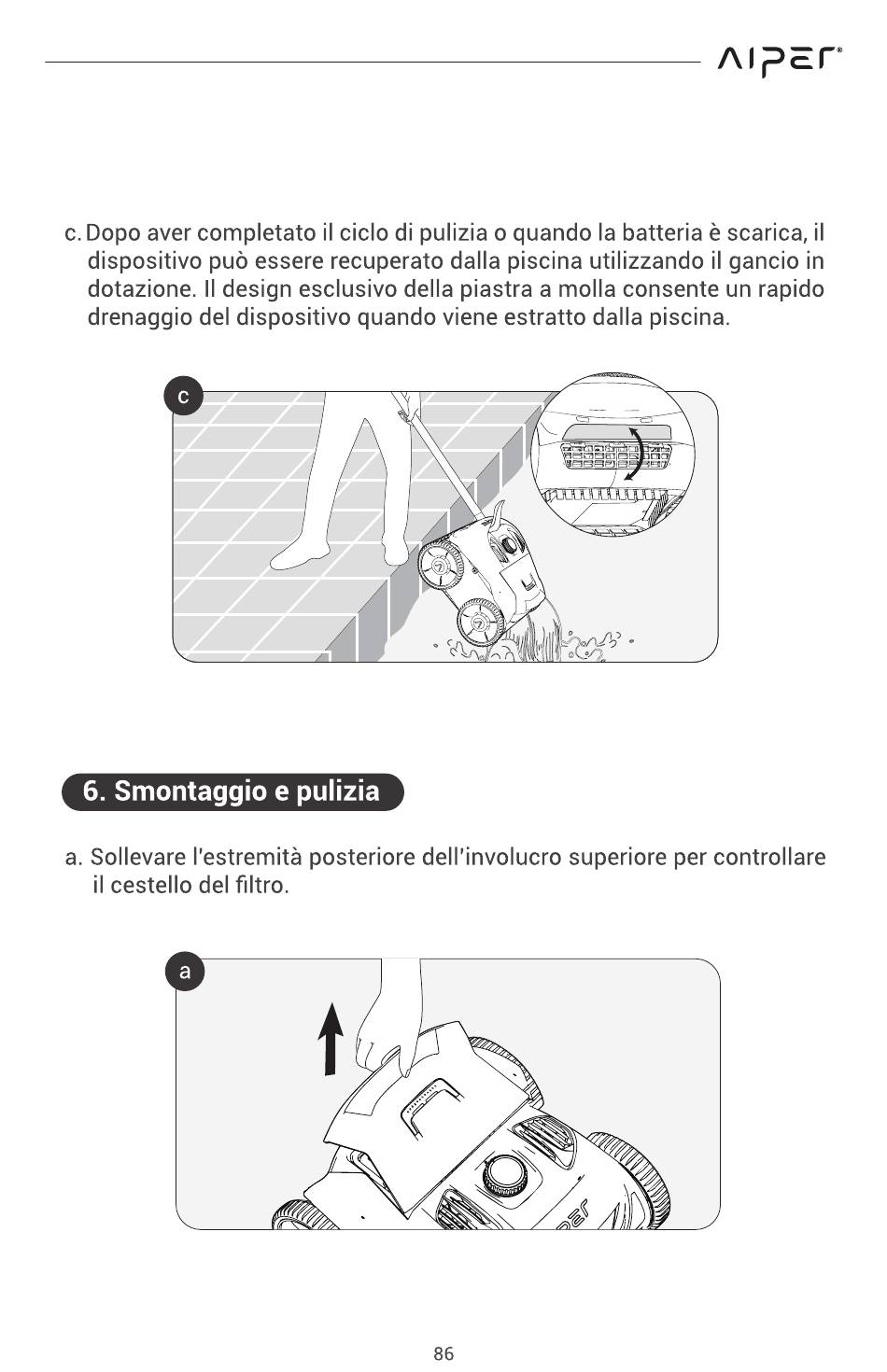 AIPER®

c. Dopo aver completato il ciclo di pulizia o quando la batteria è scarica, il dispositivo può essere recuperato dalla piscina utilizzando il gancio in dotazione. Il design esclusivo della piastra a molla consente un rapido drenaggio del dispositivo quando viene estratto dalla piscina.

c

6. Smontaggio e pulizia

a. Sollevare l'estremità posteriore dell'involucro superiore per controllare il cestello del filtro.

a

86