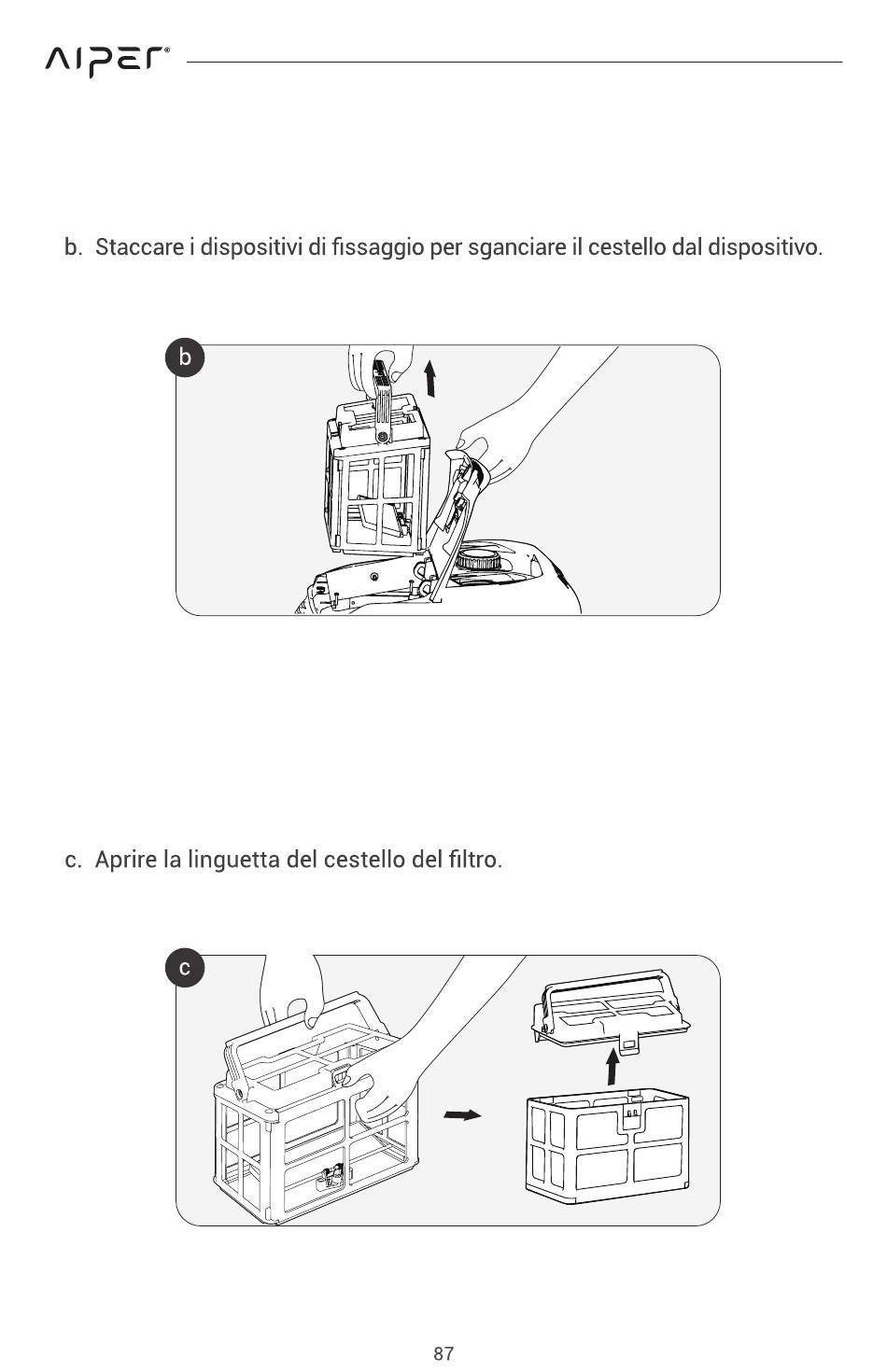 AIPER®

b. Staccare i dispositivi di fissaggio per sganciare il cestello dal dispositivo.

b

c. Aprire la linguetta del cestello del filtro.

c

87