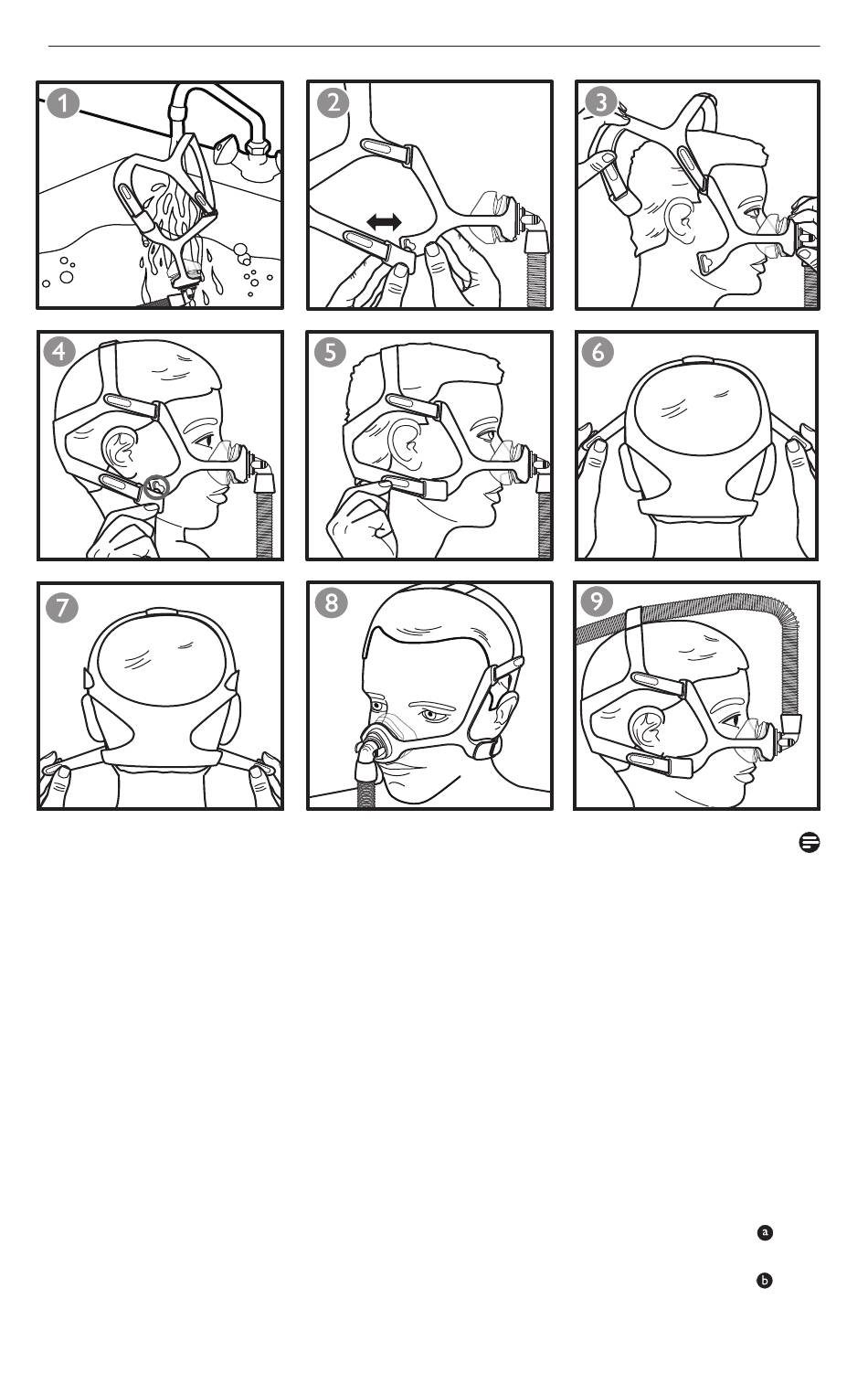 1
2
3
4
5
6
7
8
9
a
b