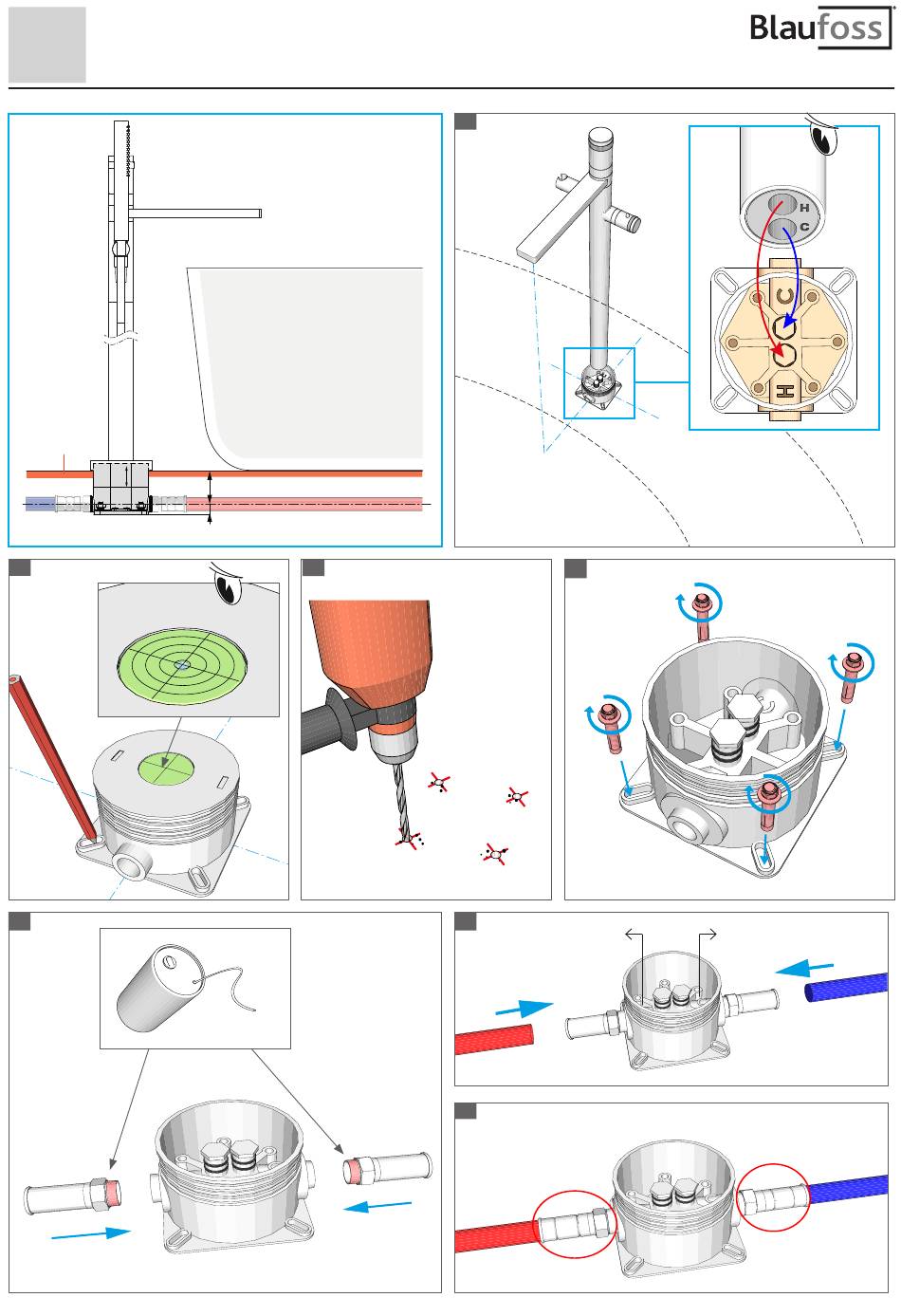 Blaufoss

H
C
C
H