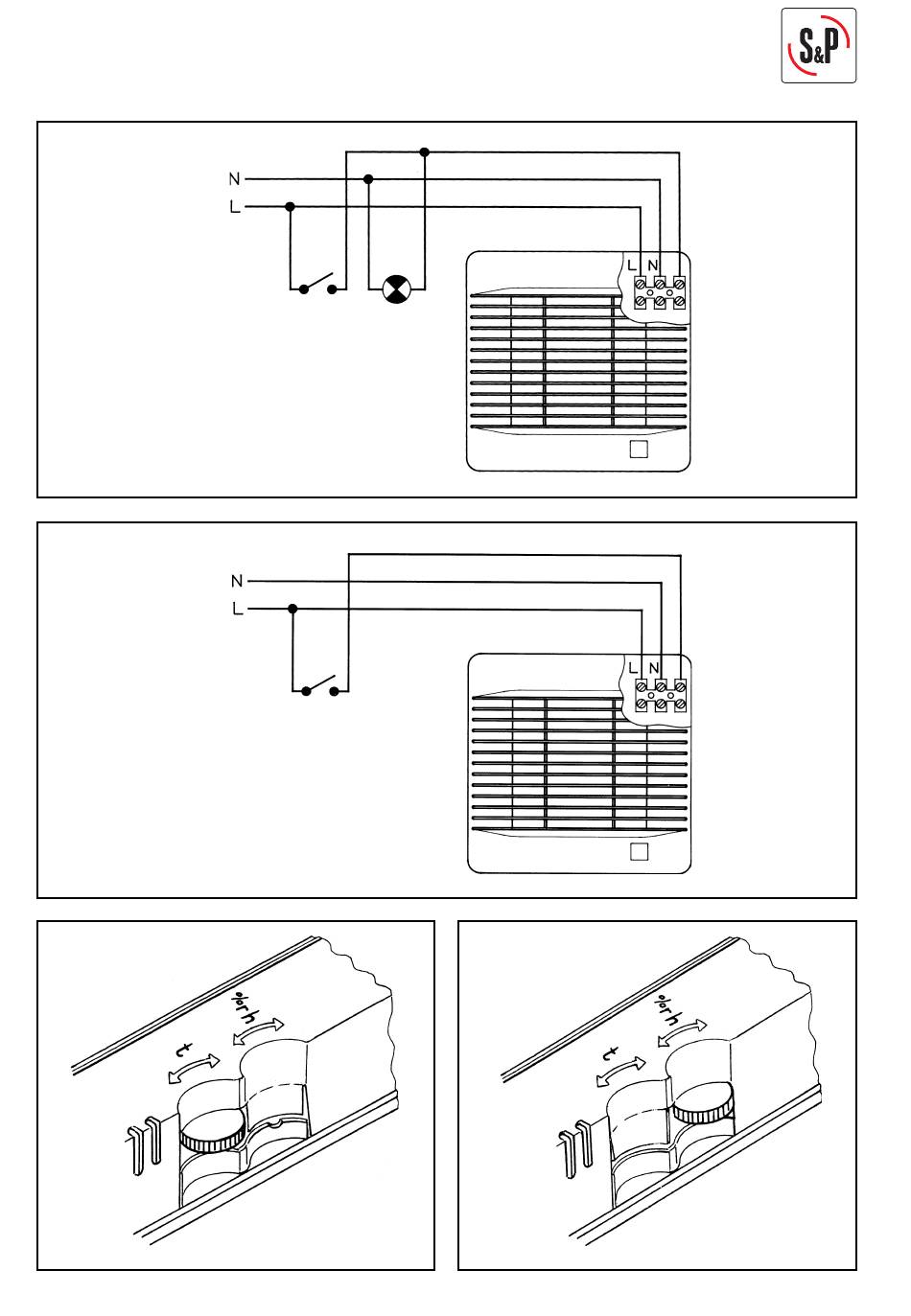 S&P

N
L
L N

N
L
L N

t
%rh

t
%rh