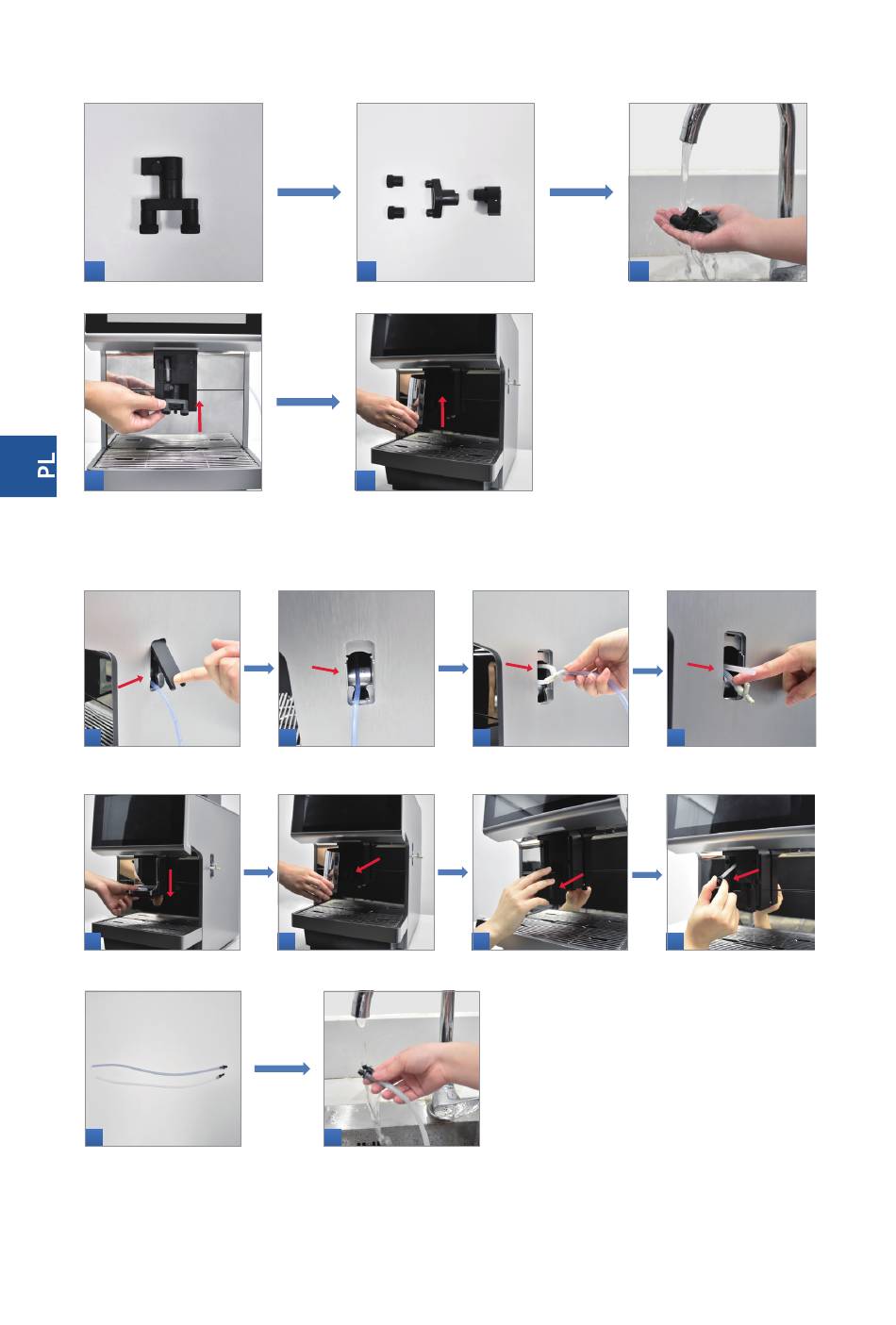 PL