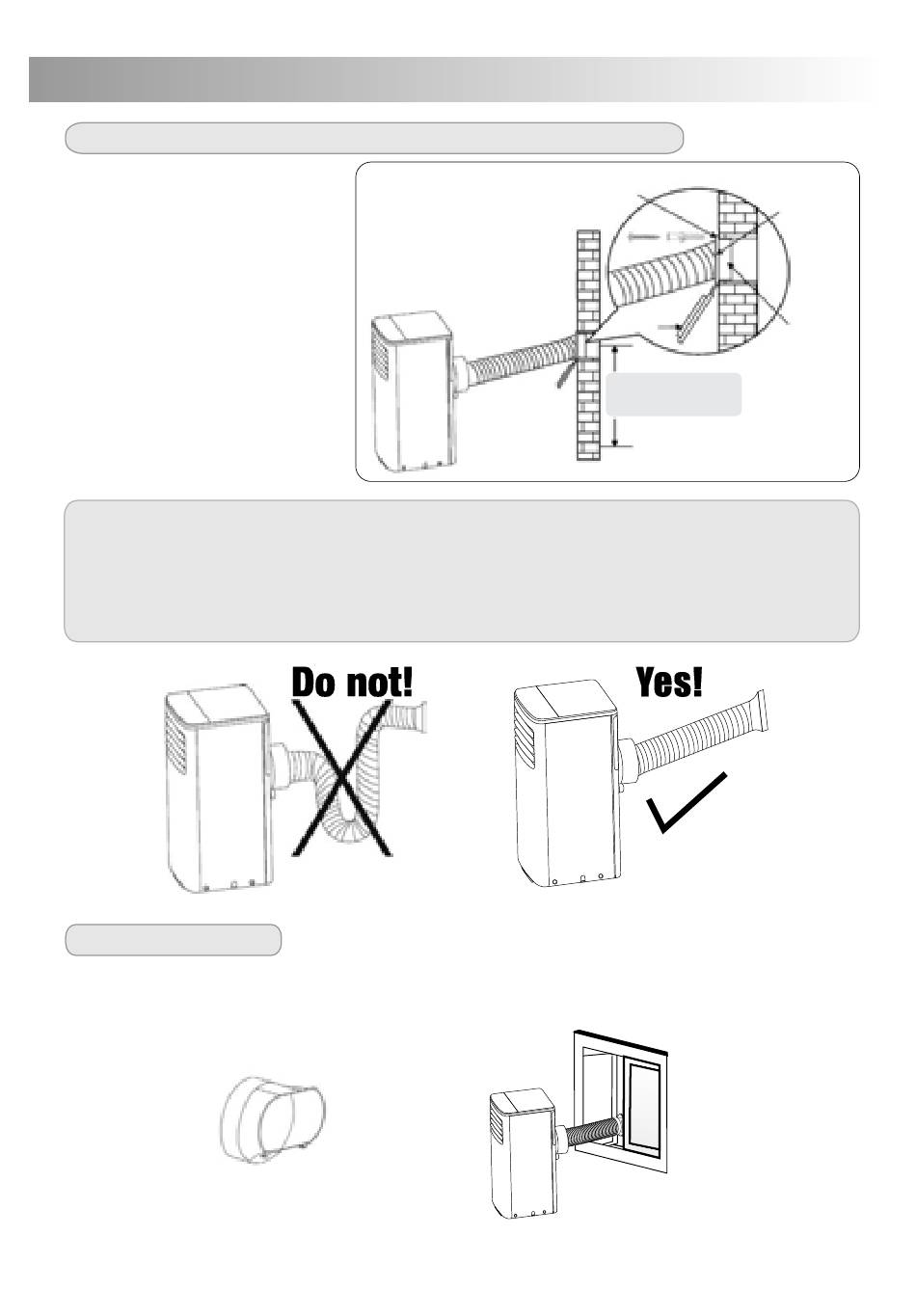 Do not!

Yes!