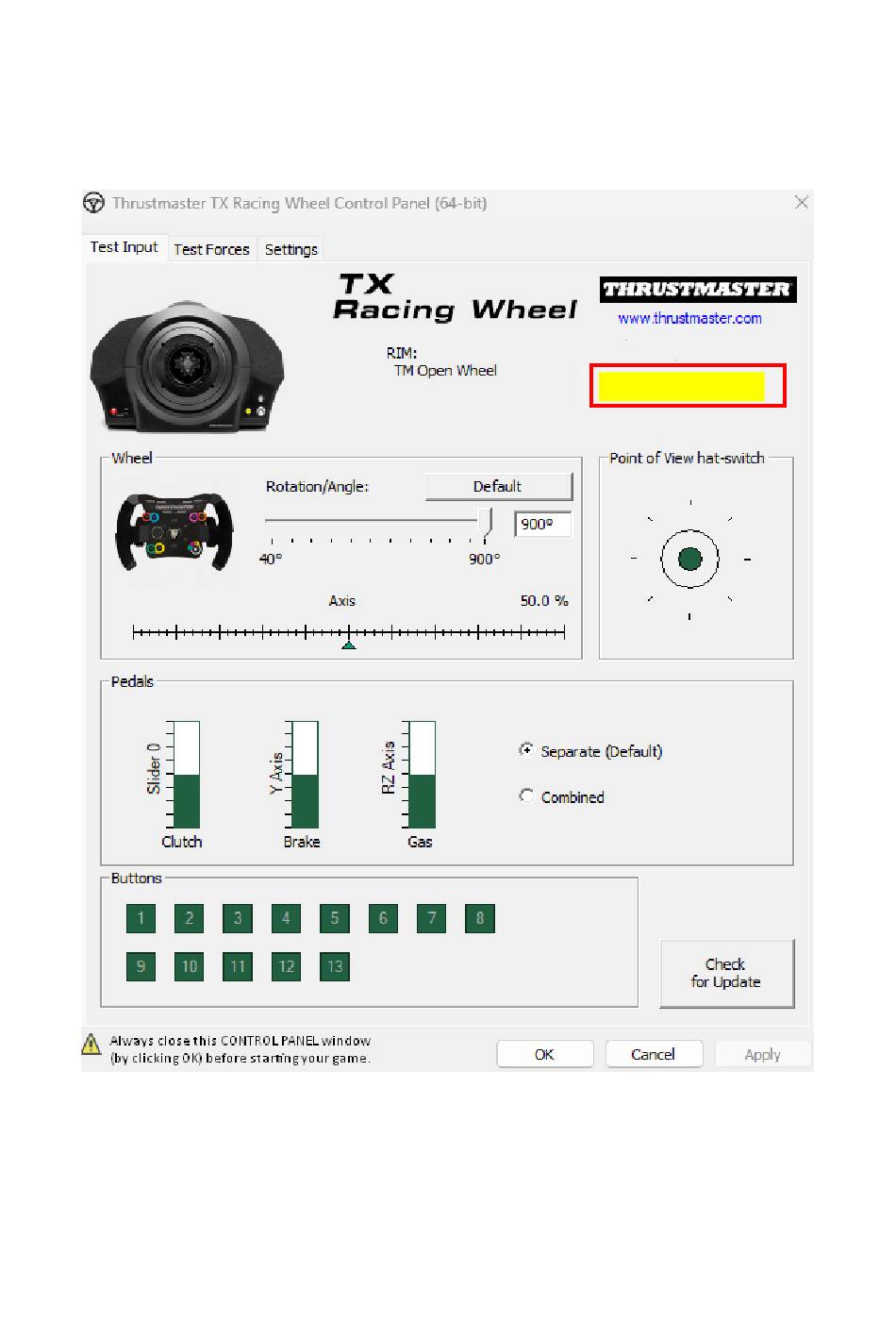 Thrustmaster TX Racing Wheel Control Panel (64-bit)

Test Input Test Forces Settings

TX Racing Wheel

THRUSTMASTER
www.thrustmaster.com

RIM:
TM Open Wheel

Wheel

Rotation/Angle:

Default

900°

40°

900°

Axis

50.0 %

Point of View hat-switch

Pedals

Slider 0

Clutch

Y Axis

Brake

RZ Axis

Gas

Separate (Default)

Combined

Buttons

1 2 3 4 5 6 7 8

9 10 11 12 13

Check for Update

Always close this CONTROL PANEL window (by clicking OK) before starting your game.

OK Cancel Apply