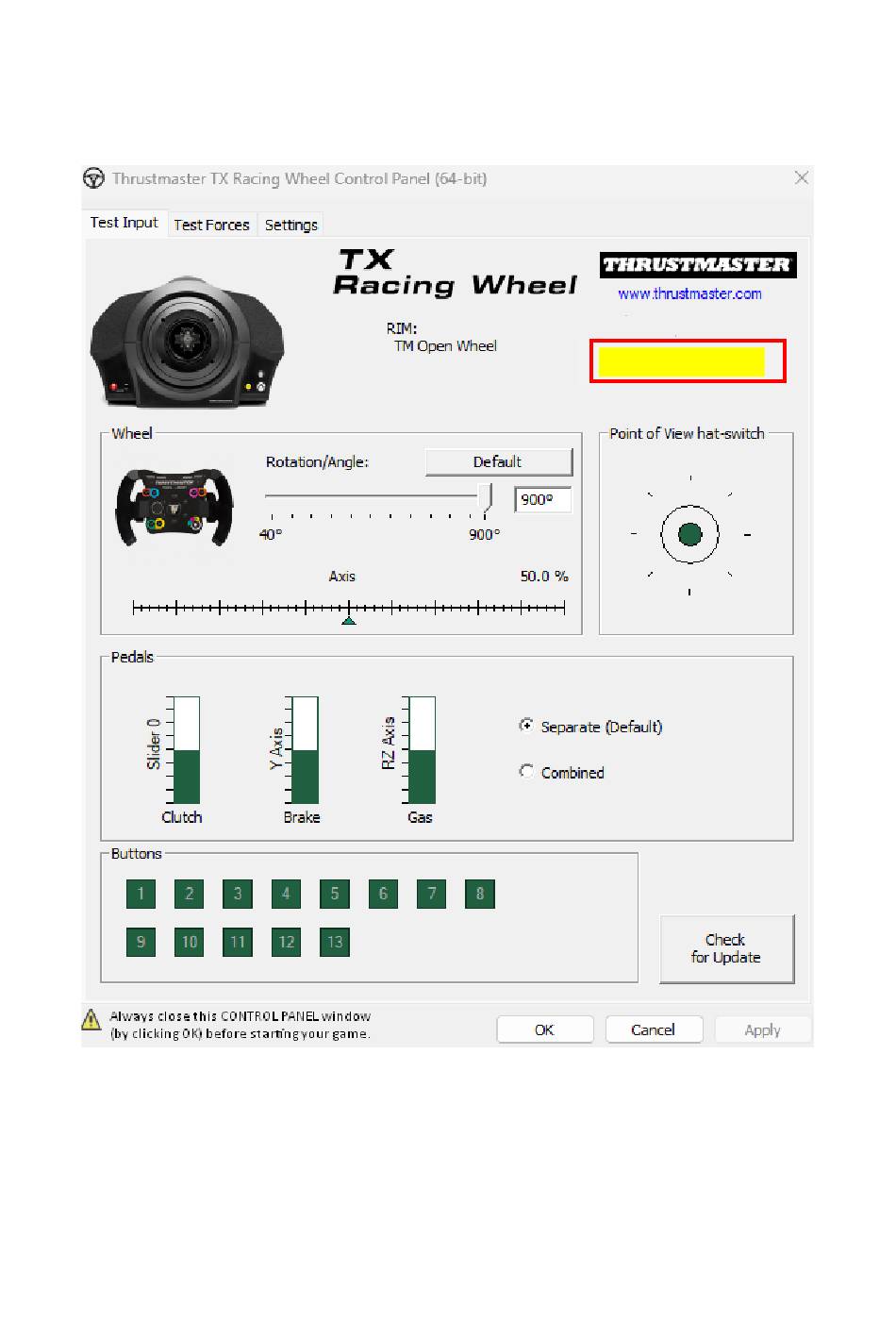 Thrustmaster TX Racing Wheel Control Panel (64-bit)

Test Input
Test Forces
Settings

TX
Racing Wheel

THRUSTMASTER
www.thrustmaster.com

RIM:
TM Open Wheel

Wheel
Rotation/Angle:
Default
900°
40°
900°
Axis
50.0 %

Point of View hat-switch

Pedals
Slider 0
Clutch
Y Axis
Brake
RZ Axis
Gas
Separate (Default)
Combined

Buttons
1
2
3
4
5
6
7
8
9
10
11
12
13

Check for Update

Always close this CONTROL PANEL window (by clicking OK) before starting your game.

OK
Cancel
Apply