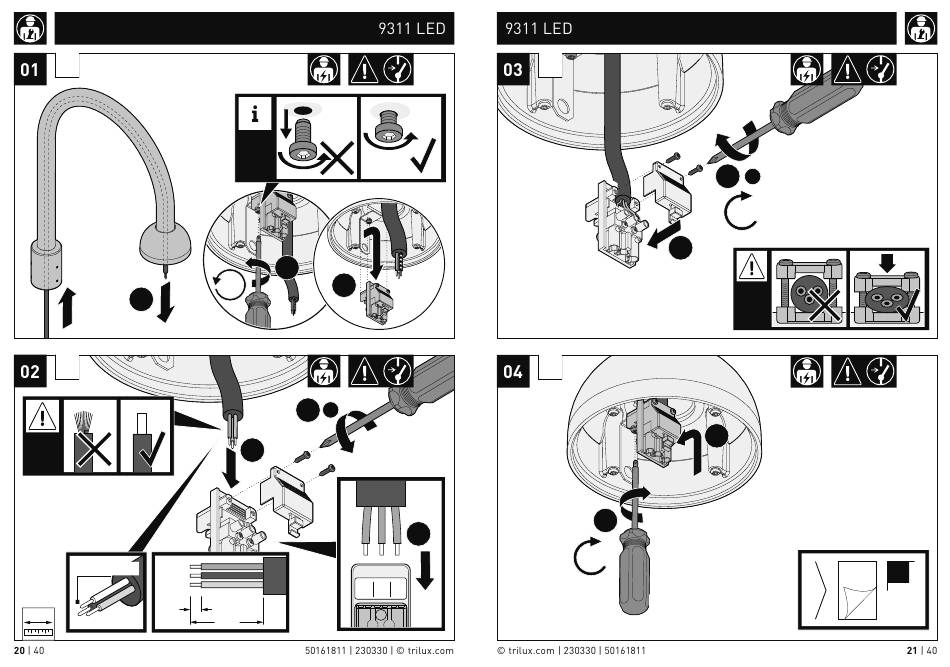 9311 LED

01

i

02

20 | 40

50161811 | 230330 | © trilux.com

9311 LED

03

04

© trilux.com | 230330 | 50161811

21 | 40