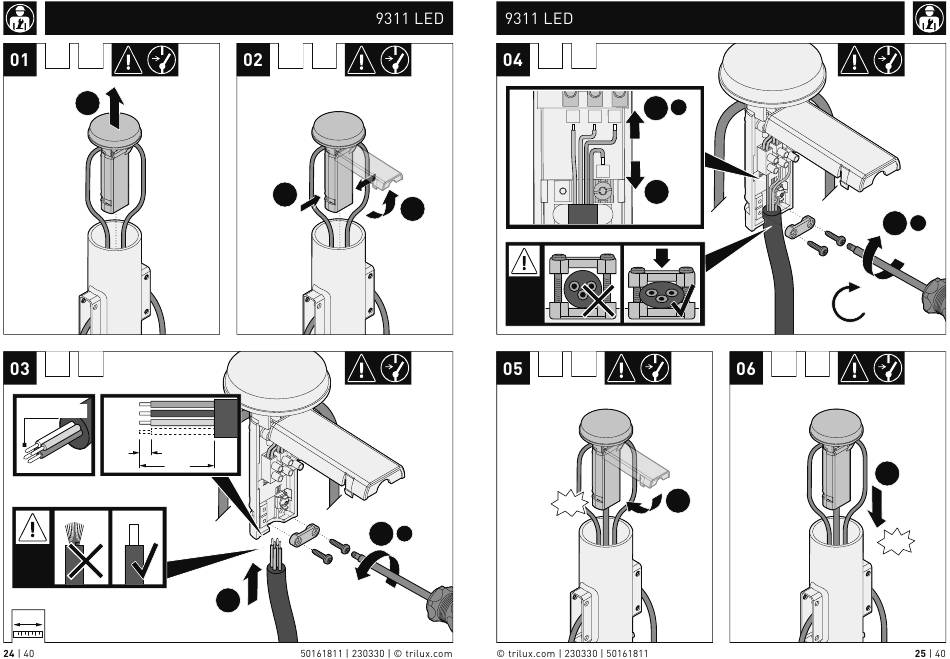 9311 LED

01

02

03

24 | 40

50161811 | 230330 | © trilux.com

9311 LED

04

05

06

© trilux.com | 230330 | 50161811

25 | 40