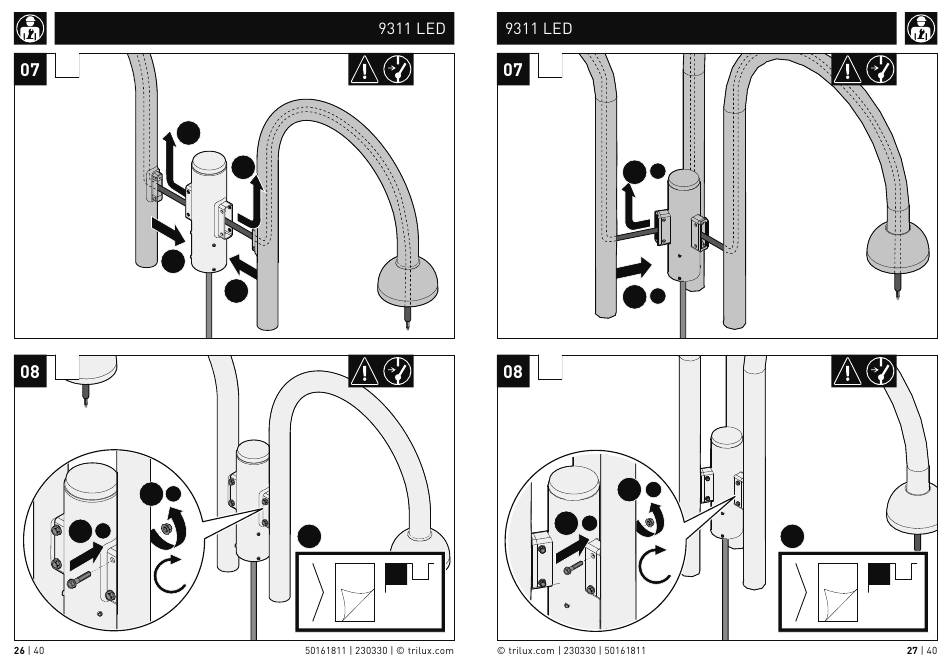 9311 LED

07

08

26 | 40

50161811 | 230330 | © trilux.com

9311 LED

07

08

© trilux.com | 230330 | 50161811

27 | 40