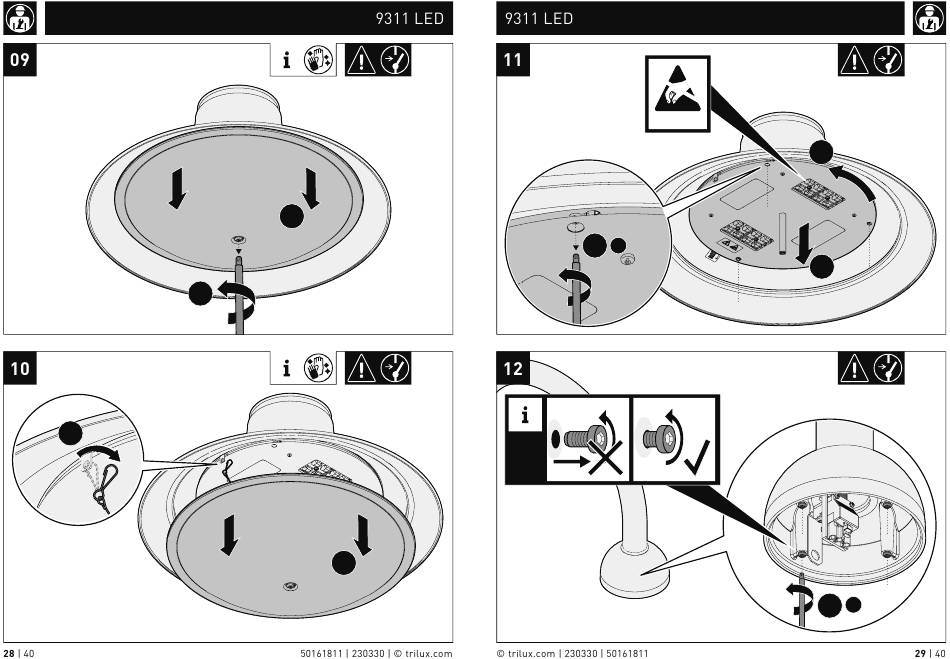 9311 LED

09

i

10

i

28 | 40

50161811 | 230330 | © trilux.com

9311 LED

11

12

i

© trilux.com | 230330 | 50161811

29 | 40