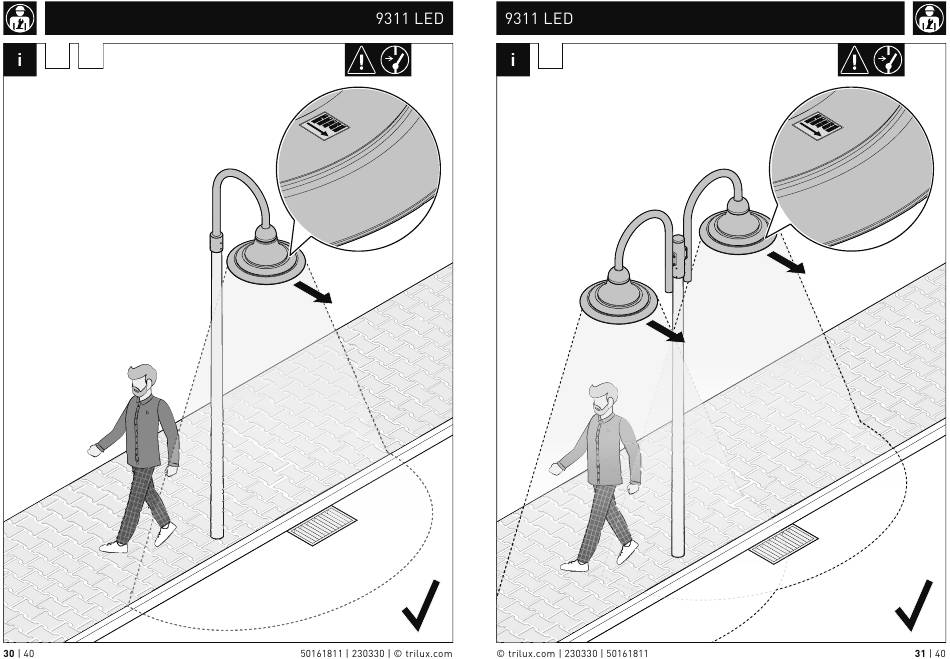 9311 LED

i

30 | 40

50161811 | 230330 | © trilux.com

9311 LED

i

© trilux.com | 230330 | 50161811

31 | 40