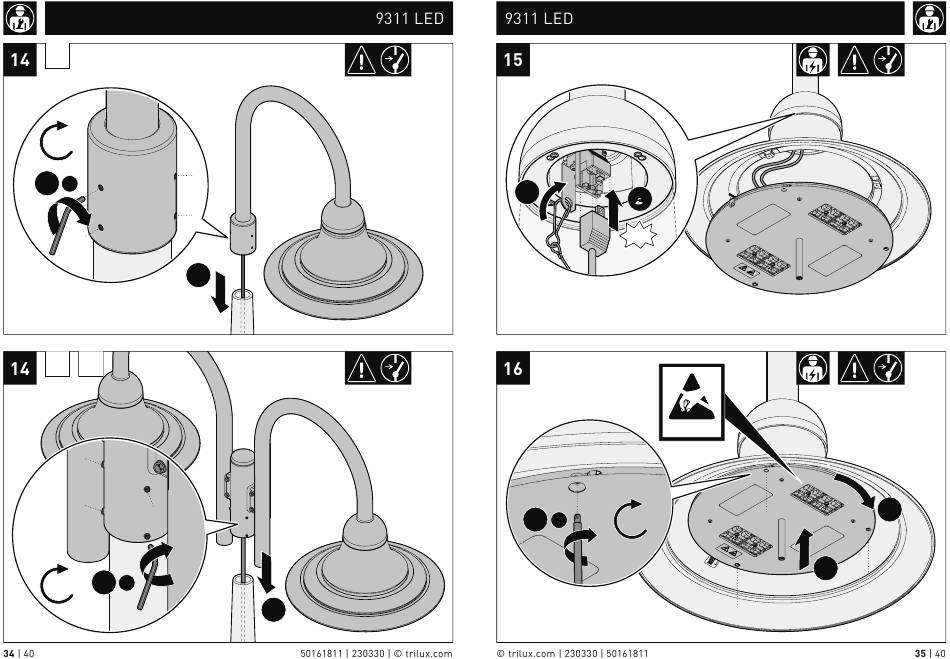 9311 LED

14

14

34 | 40

50161811 | 230330 | © trilux.com

9311 LED

15

16

© trilux.com | 230330 | 50161811

35 | 40